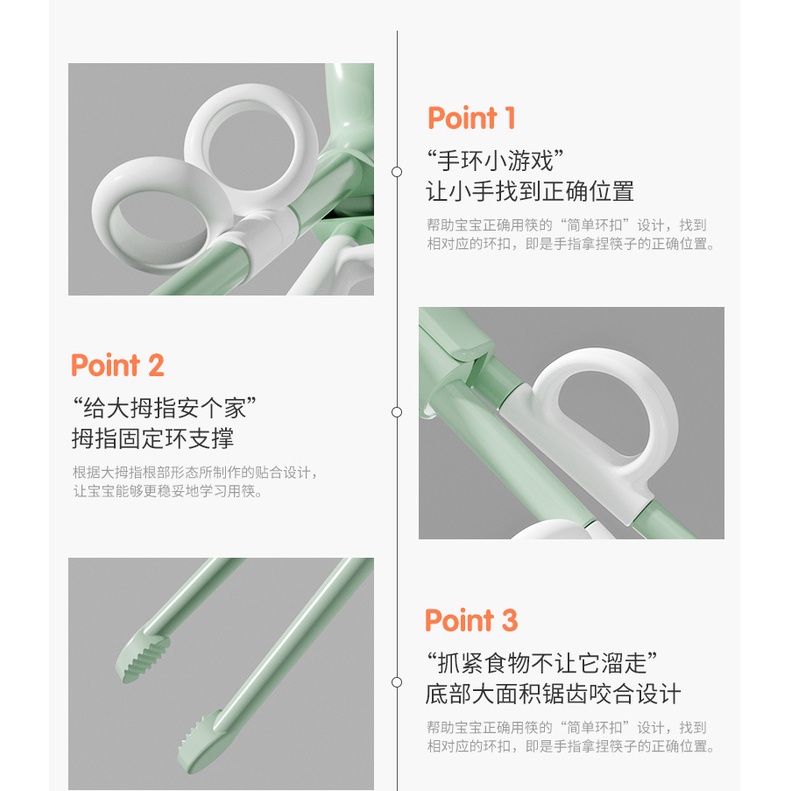 Point 1

“手环小游戏”
让小手找到正确位置

帮助宝宝正确用筷的“简单环扣”设计，找到相对应的环扣，即是手指拿捏筷子的正确位置。

Point 2

“给大拇指安个家”
拇指固定环支撑

根据大拇指根部形态所制作的贴合设计，让宝宝能够更稳妥地学习用筷。

Point 3

“抓紧食物不让它溜走”
底部大面积锯齿咬合设计

帮助宝宝正确用筷的“简单环扣”设计，找到相对应的环扣，即是手指拿捏筷子的正确位置。