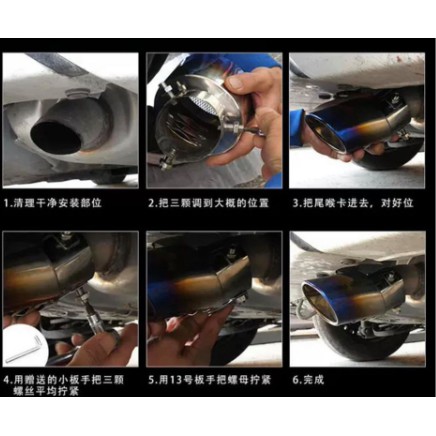 1.清理干净安装部位

2.把三颗调到大概的位置

3.把尾喉卡进去，对好位

4.用赠送的小板手把三颗螺丝平均拧紧

5.用13号板手把螺母拧紧

6.完成