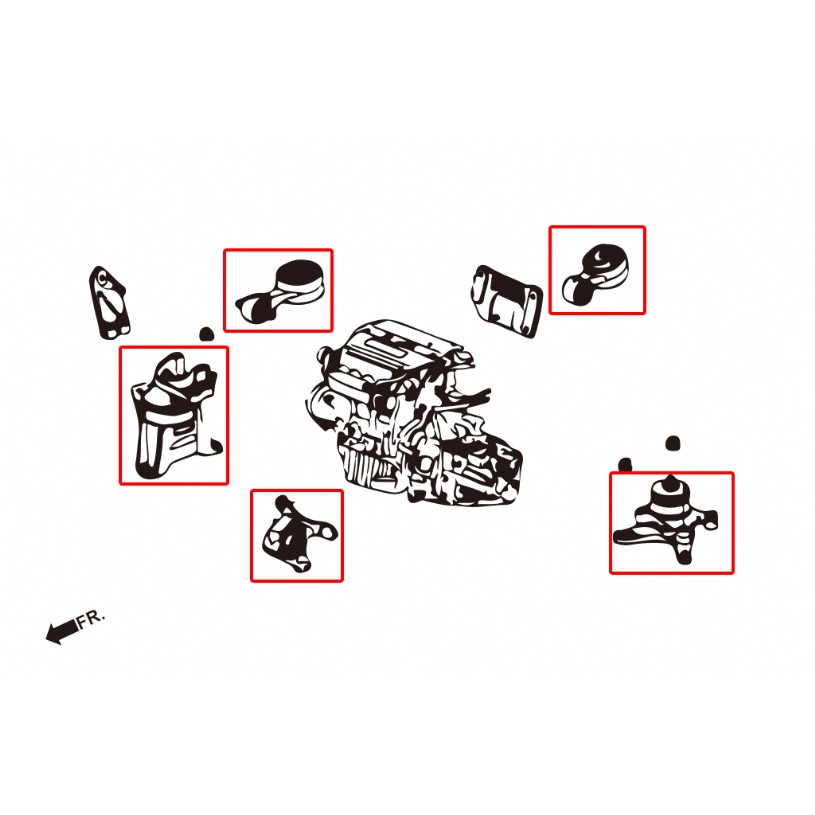 FR.