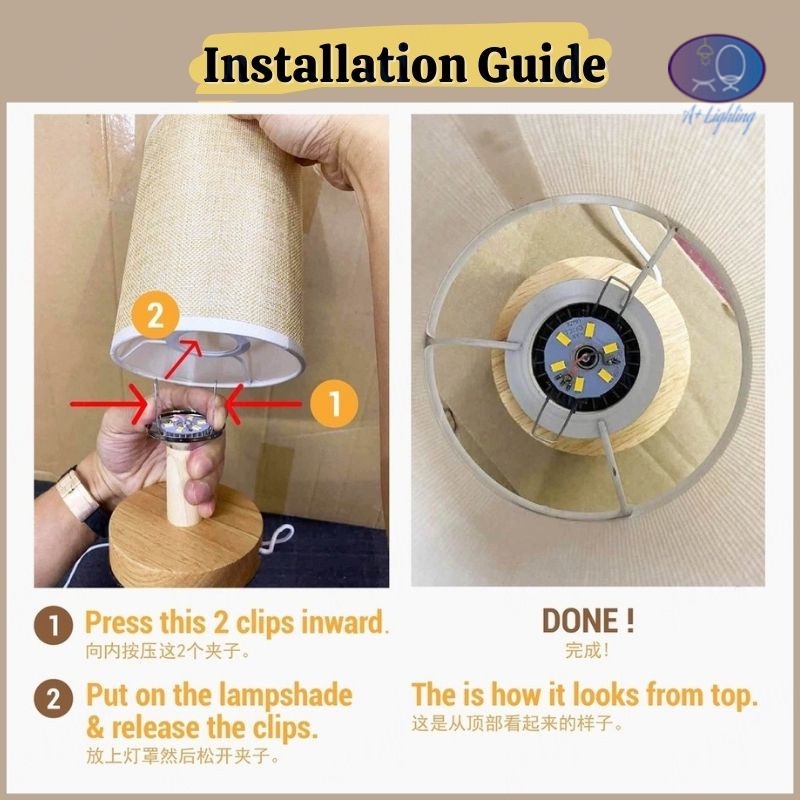 Installation Guide

A+ Lighting

2

1

1 Press this 2 clips inward.
向内按压这2个夹子。

2 Put on the lampshade & release the clips.
放上灯罩然后松开夹子。

DONE !
完成！

The is how it looks from top.
这是从顶部看起来的样子。