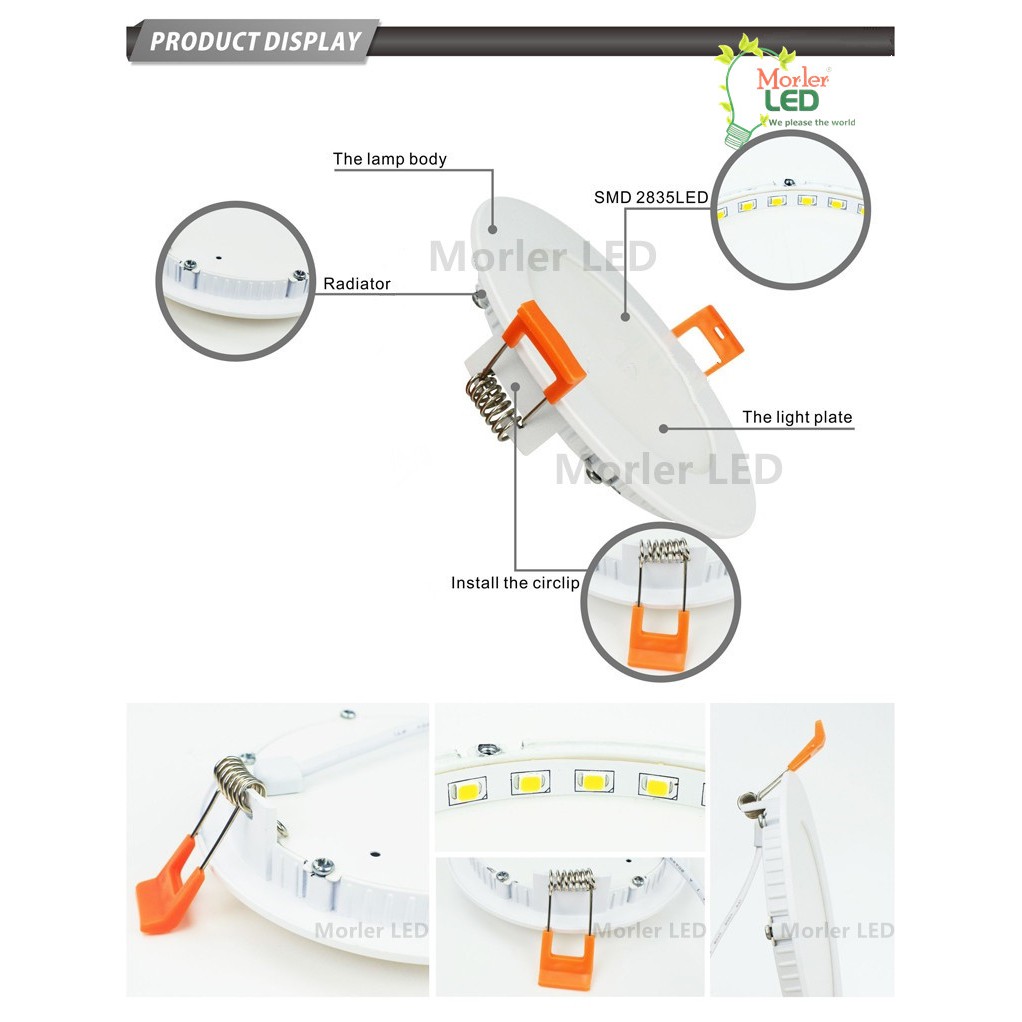 PRODUCT DISPLAY

Morler LED
We please the world

The lamp body

SMD 2835LED

Morler LED

Radiator

The light plate

Morler LED

Install the circlip

Morler LED

Morler LED

Morler LED