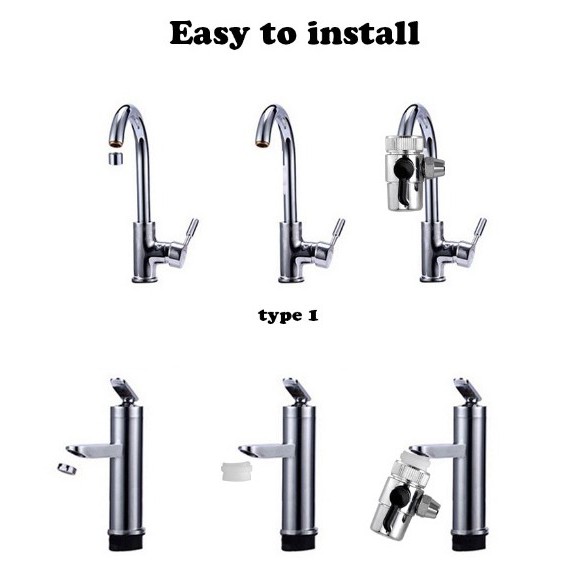 Easy to install

type 1