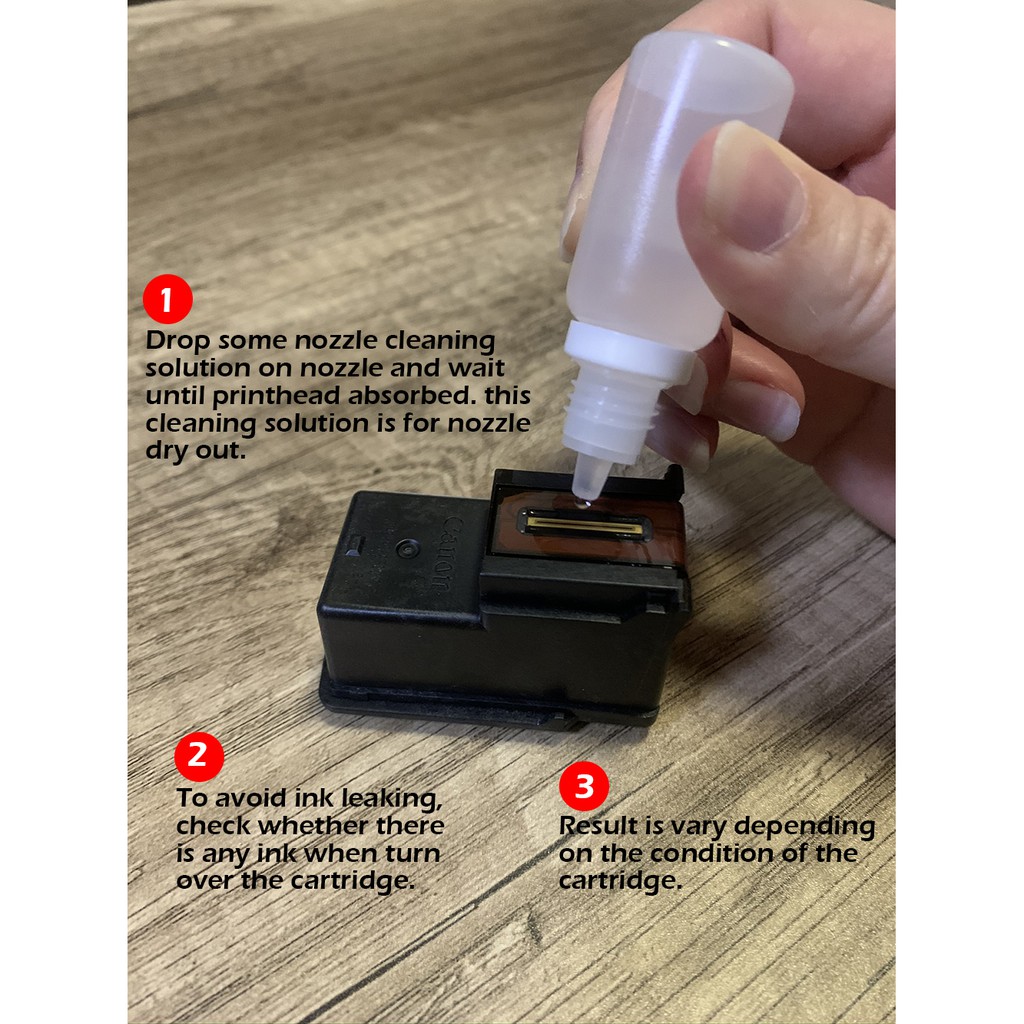 1
Drop some nozzle cleaning solution on nozzle and wait until printhead absorbed. this cleaning solution is for nozzle dry out.

Canon

2
To avoid ink leaking, check whether there is any ink when turn over the cartridge.

3
Result is vary depending on the condition of the cartridge.