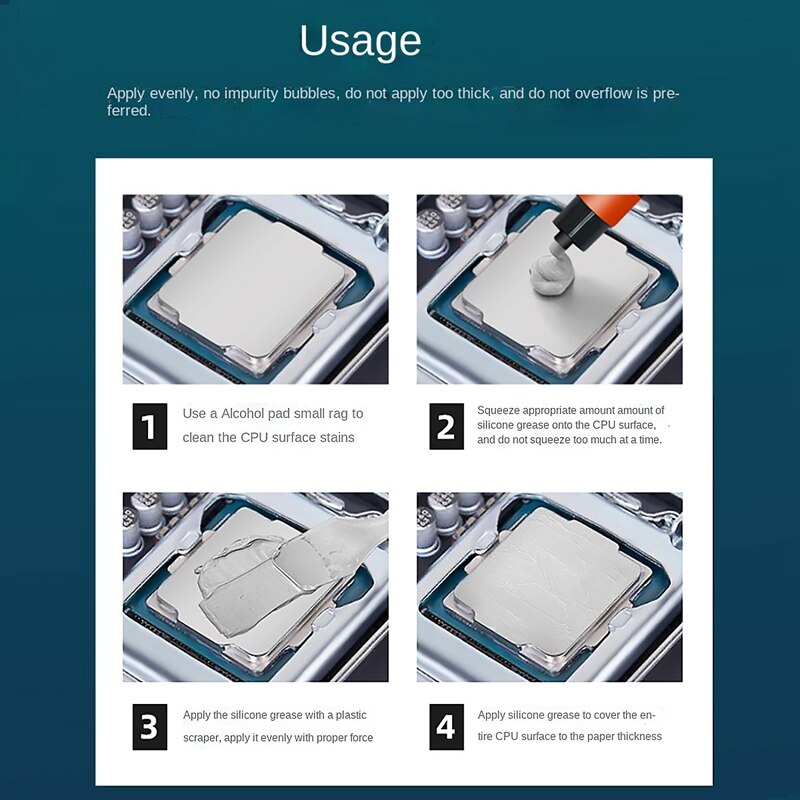 Usage

Apply evenly, no impurity bubbles, do not apply too thick, and do not overflow is preferred.

1 Use a Alcohol pad small rag to clean the CPU surface stains

2 Squeeze appropriate amount amount of silicone grease onto the CPU surface, and do not squeeze too much at a time.

3 Apply the silicone grease with a plastic scraper, apply it evenly with proper force

4 Apply silicone grease to cover the entire CPU surface to the paper thickness