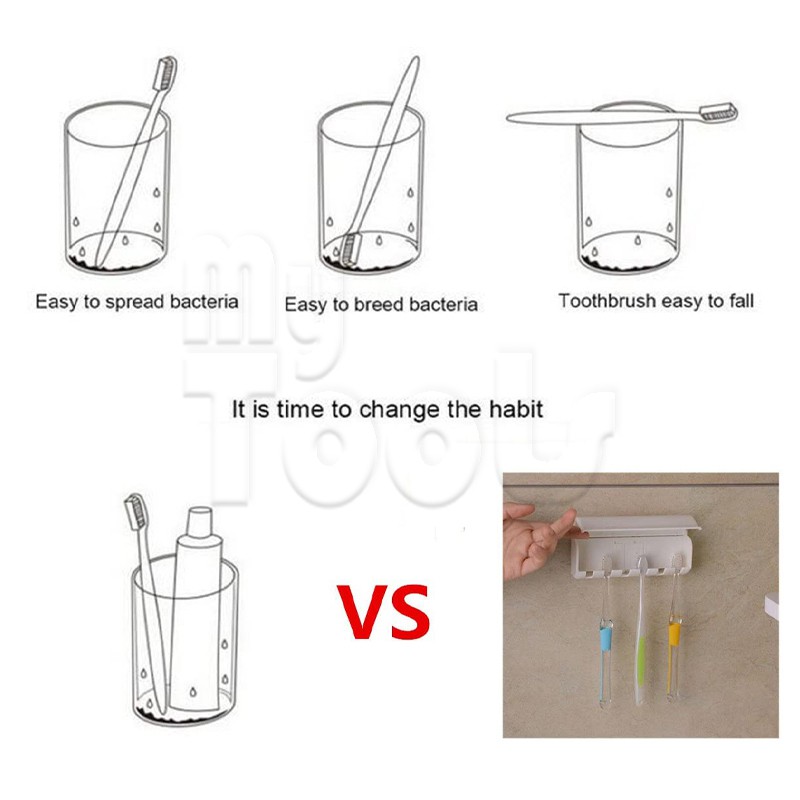 Easy to spread bacteria

Easy to breed bacteria

Toothbrush easy to fall

my Tool

It is time to change the habit

VS