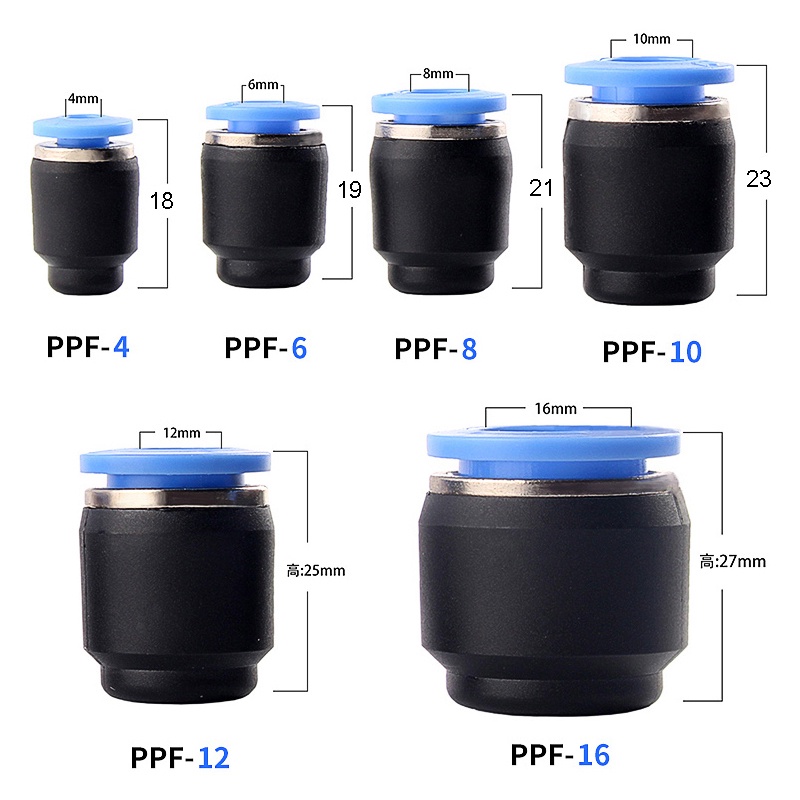 4mm
18
PPF-4

6mm
19
PPF-6

8mm
21
PPF-8

10mm
23
PPF-10

12mm
高:25mm
PPF-12

16mm
高:27mm
PPF-16