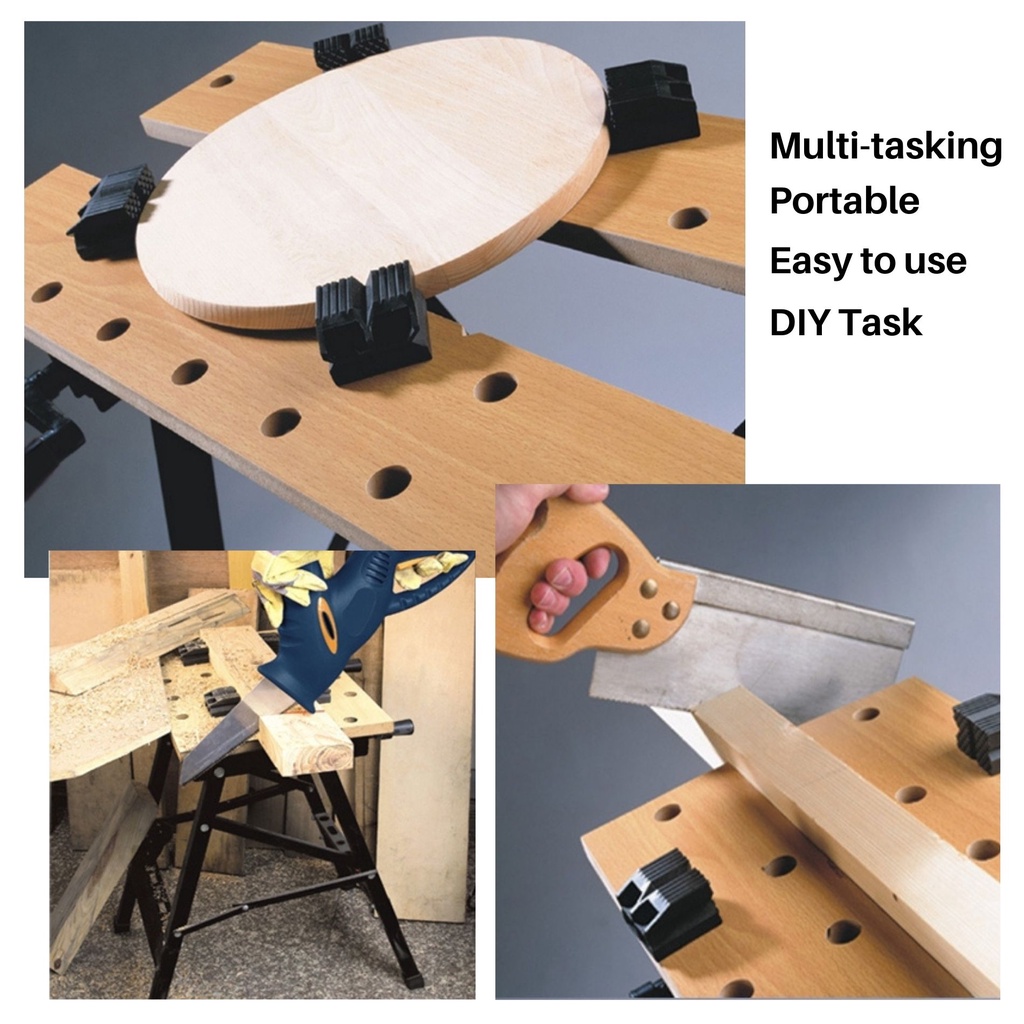 Multi-tasking
Portable
Easy to use
DIY Task