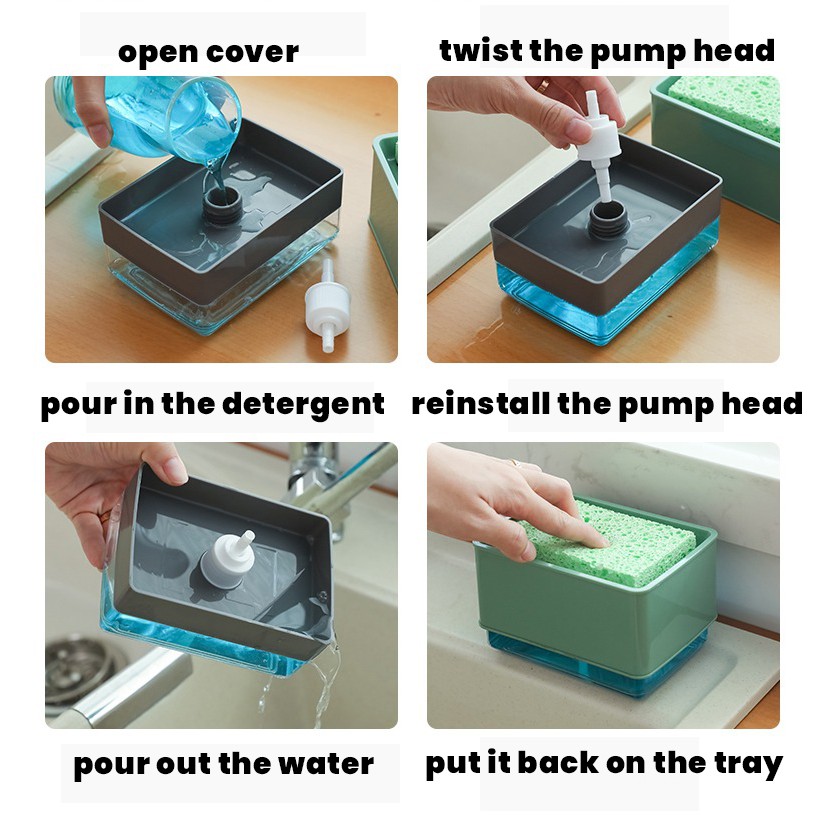 open cover

twist the pump head

pour in the detergent

reinstall the pump head

pour out the water

put it back on the tray