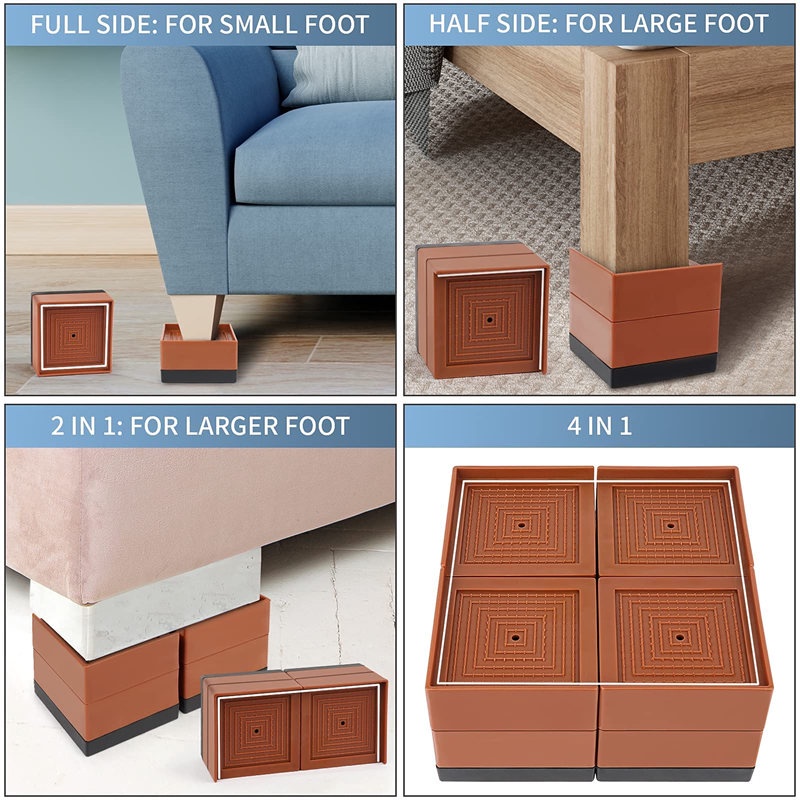 FULL SIDE: FOR SMALL FOOT

HALF SIDE: FOR LARGE FOOT

2 IN 1: FOR LARGER FOOT

4 IN 1