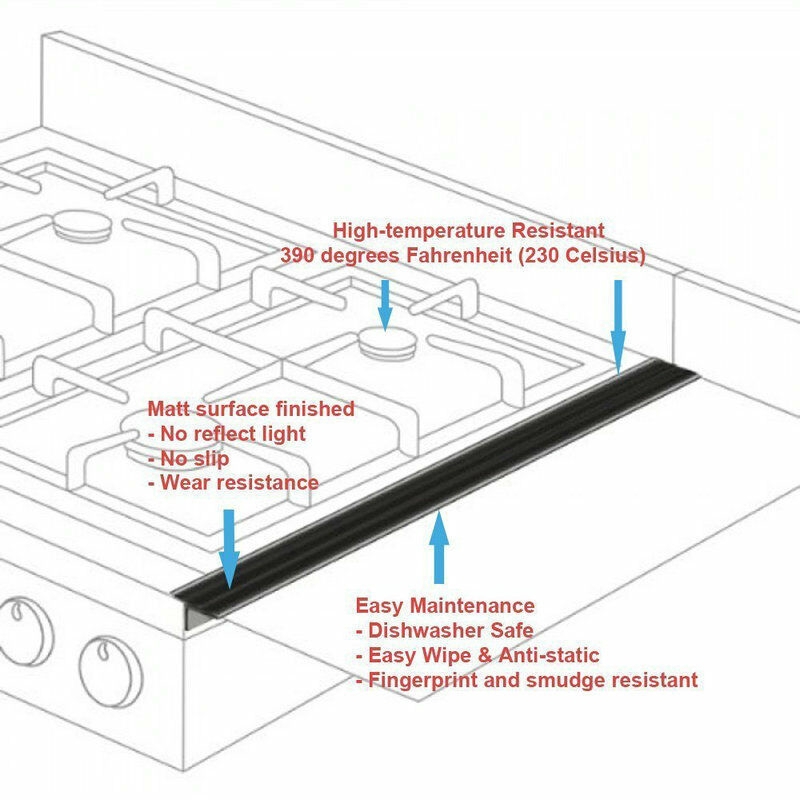 High-temperature Resistant
390 degrees Fahrenheit (230 Celsius)

Matt surface finished
- No reflect light
- No slip
- Wear resistance

Easy Maintenance
- Dishwasher Safe
- Easy Wipe & Anti-static
- Fingerprint and smudge resistant