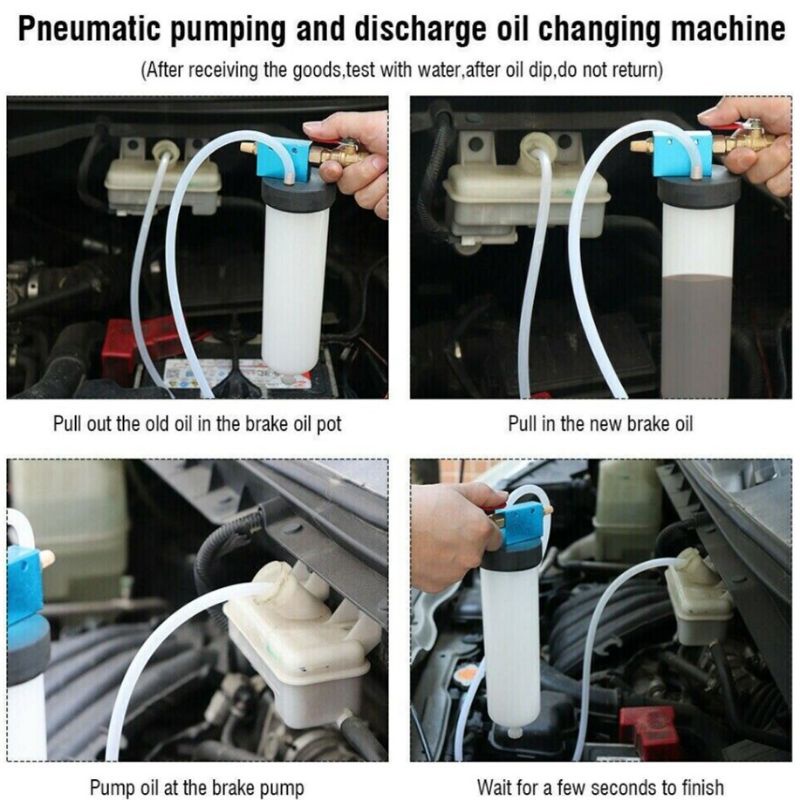 Pneumatic pumping and discharge oil changing machine

(After receiving the goods,test with water,after oil dip,do not return)

Pull out the old oil in the brake oil pot

Pull in the new brake oil

Pump oil at the brake pump

Wait for a few seconds to finish