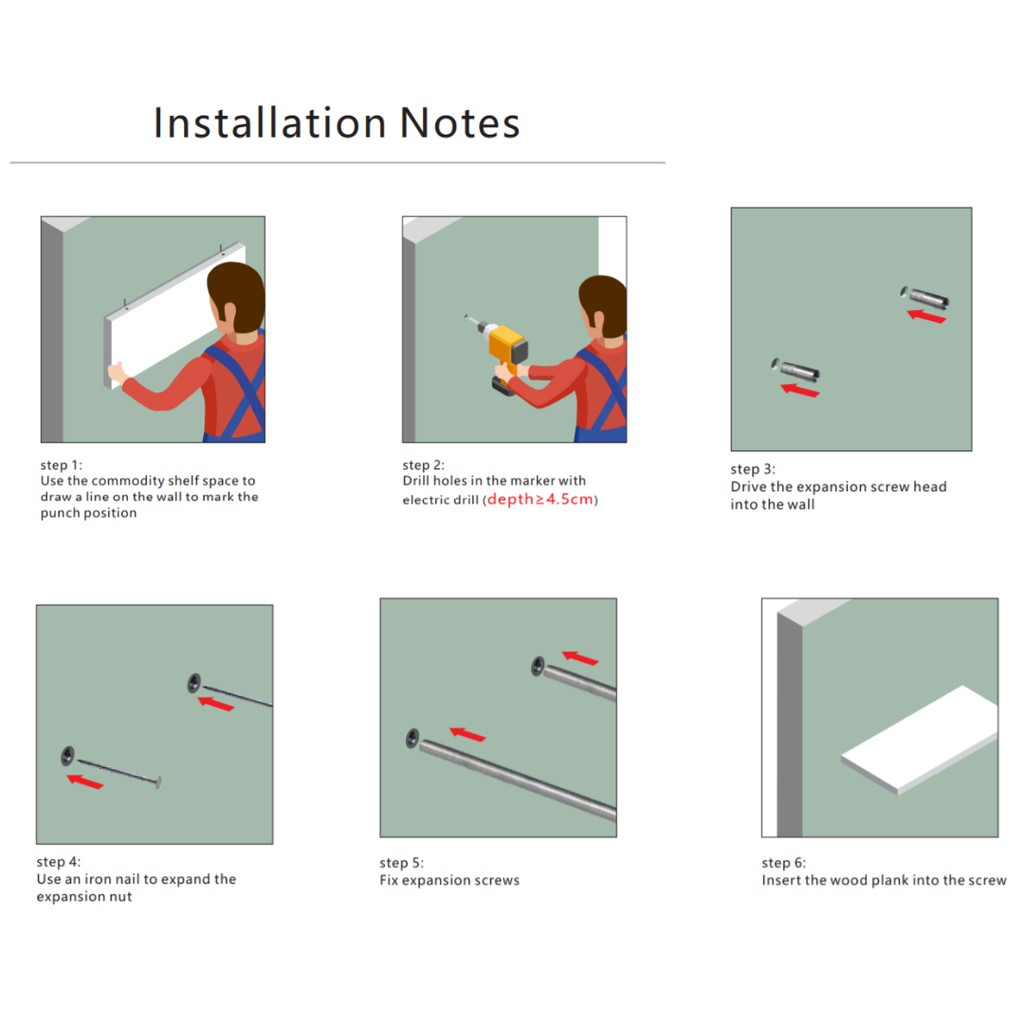 Installation Notes

step 1:
Use the commodity shelf space to draw a line on the wall to mark the punch position

step 2:
Drill holes in the marker with electric drill (depth≥4.5cm)

step 3:
Drive the expansion screw head into the wall

step 4:
Use an iron nail to expand the expansion nut

step 5:
Fix expansion screws

step 6:
Insert the wood plank into the screw