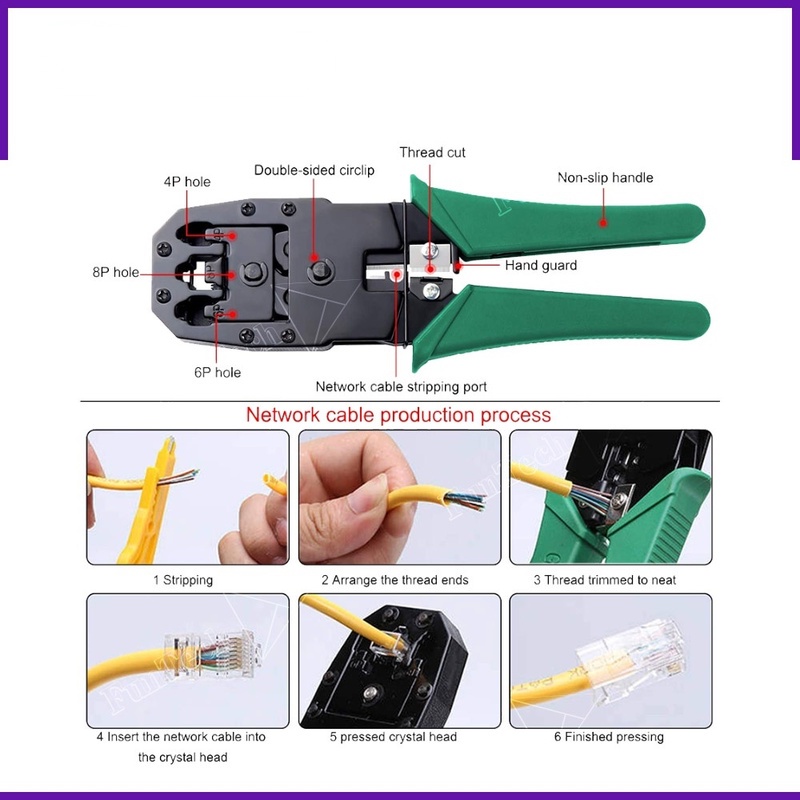 Thread cut

Double-sided circlip

4P hole

Non-slip handle

8P hole

Hand guard

6P hole

Network cable stripping port

Network cable production process

1 Stripping

2 Arrange the thread ends

3 Thread trimmed to neat

4 Insert the network cable into the crystal head

5 pressed crystal head

6 Finished pressing