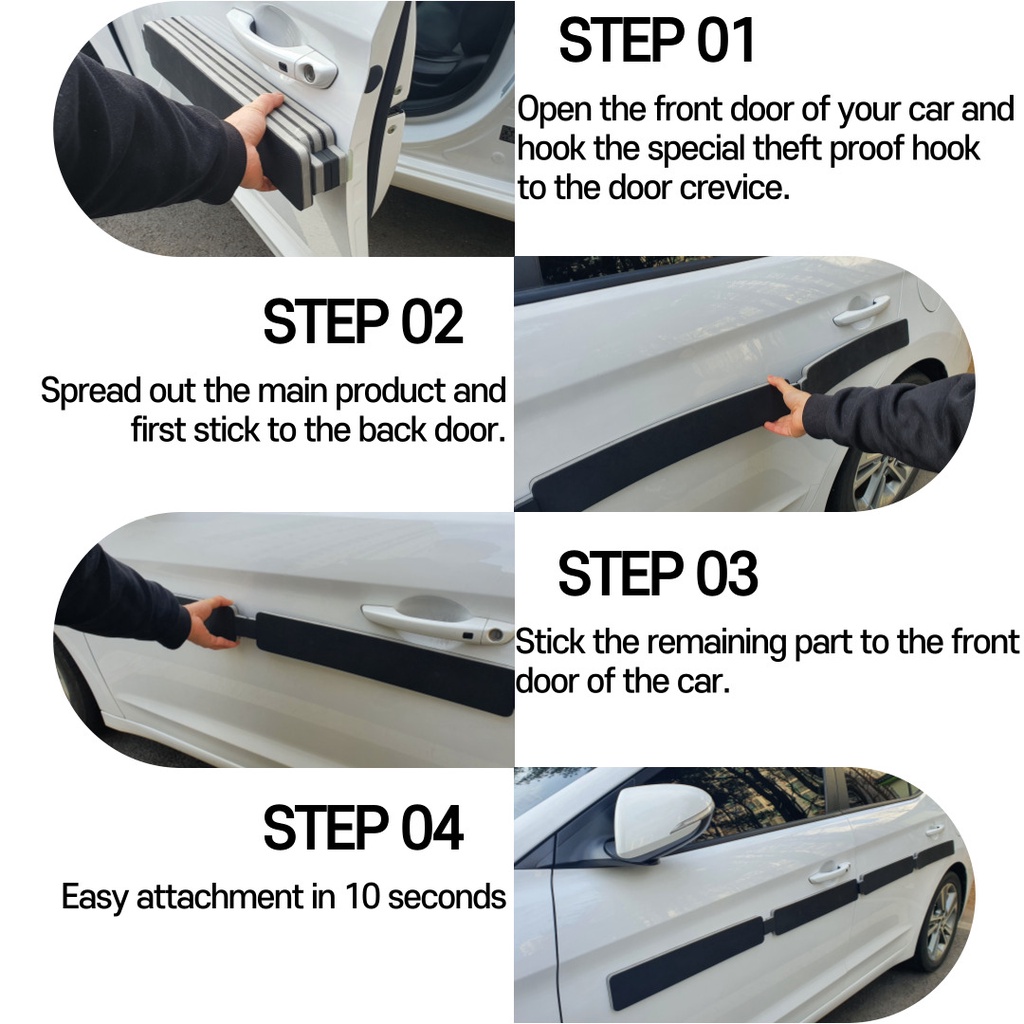 STEP 01
Open the front door of your car and hook the special theft proof hook to the door crevice.

STEP 02
Spread out the main product and first stick to the back door.

STEP 03
Stick the remaining part to the front door of the car.

STEP 04
Easy attachment in 10 seconds