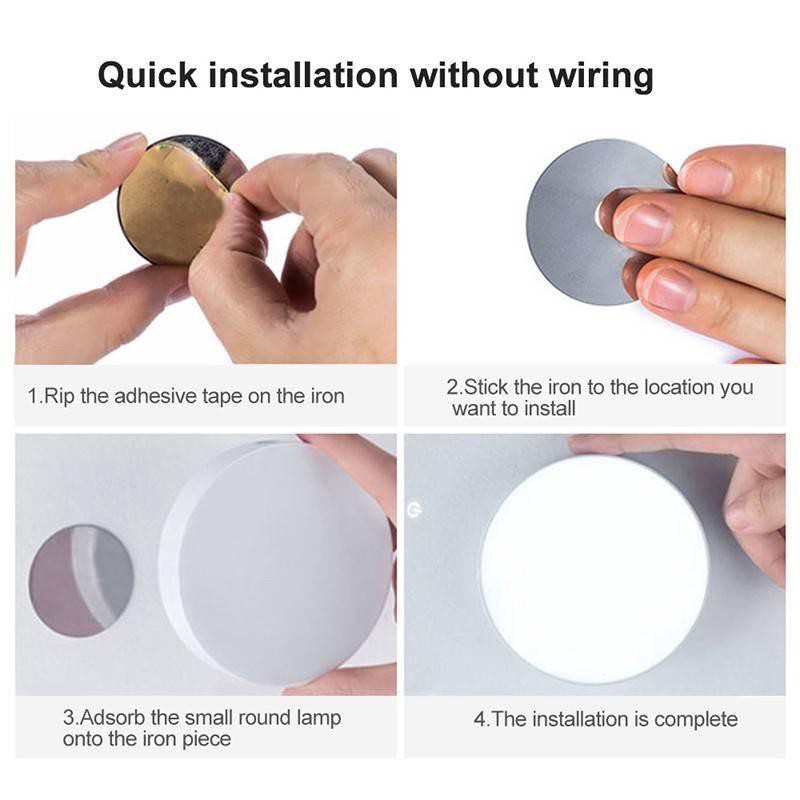 Quick installation without wiring

1.Rip the adhesive tape on the iron

2.Stick the iron to the location you want to install

3.Adsorb the small round lamp onto the iron piece

4.The installation is complete