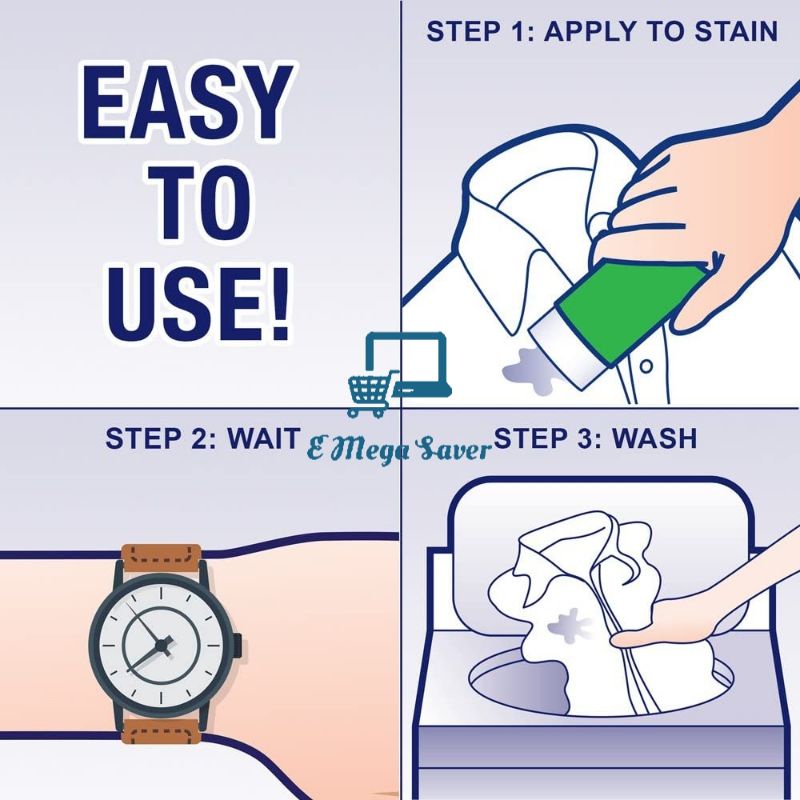 EASY TO USE!

STEP 1: APPLY TO STAIN

STEP 2: WAIT

E Mega Saver

STEP 3: WASH