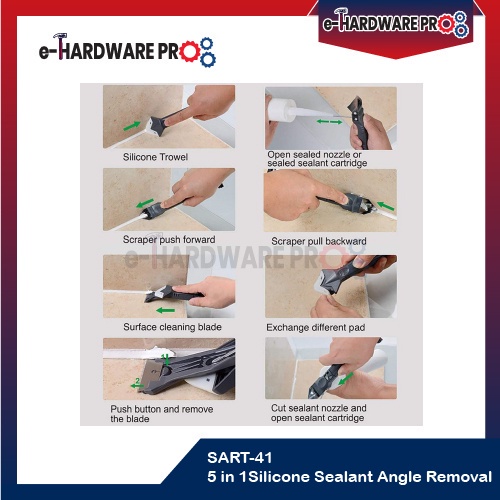 e-HARDWARE PRO

e-HARDWARE PRO

Silicone Trowel

Open sealed nozzle or sealed sealant cartridge

Scraper push forward

Scraper pull backward

e-HARDWARE PRO

Surface cleaning blade

Exchange different pad

1

2

Push button and remove the blade

Cut sealant nozzle and open sealant cartridge

SART-41
5 in 1Silicone Sealant Angle Removal