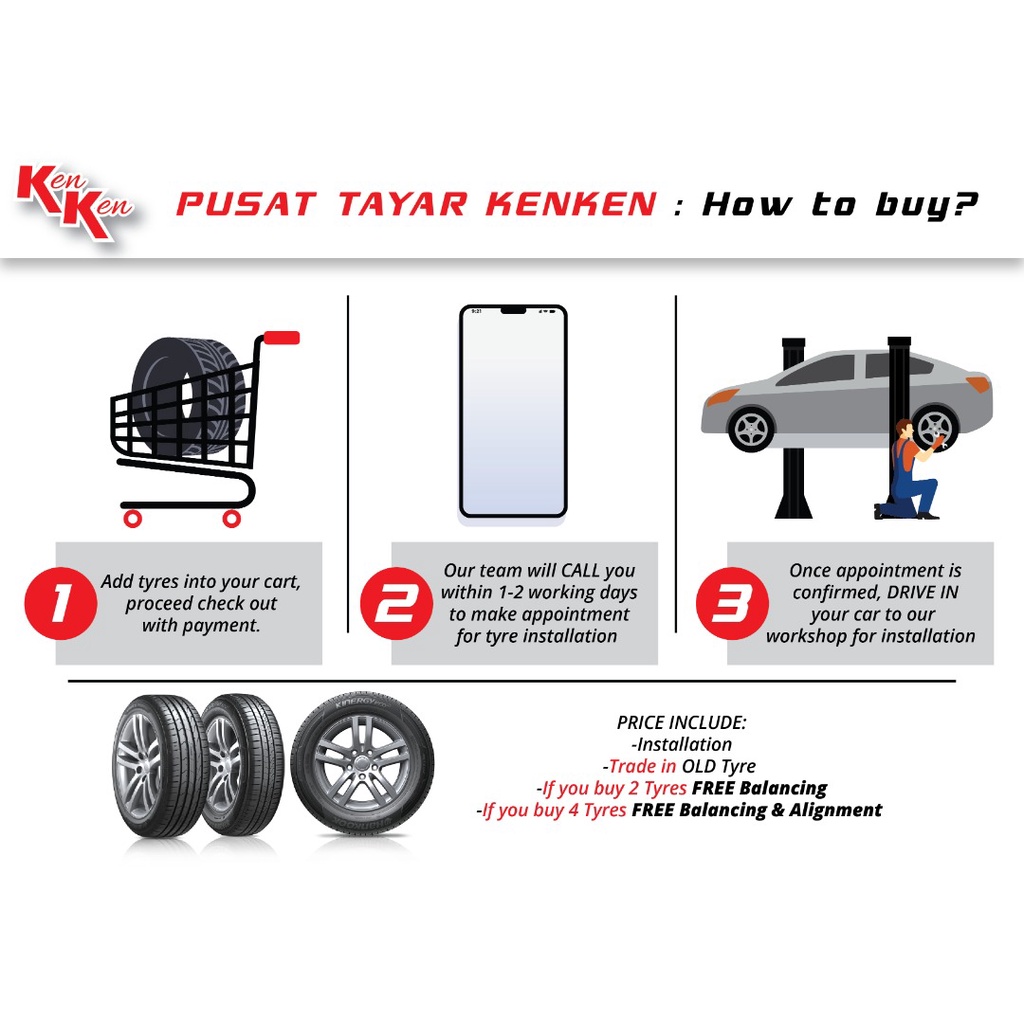 Ken Ken

PUSAT TAYAR KENKEN : How to buy?

9:21

1 Add tyres into your cart, proceed check out with payment.

2 Our team will CALL you within 1-2 working days to make appointment for tyre installation

3 Once appointment is confirmed, DRIVE IN your car to our workshop for installation

KINERGY

PRICE INCLUDE:
-Installation
-Trade in OLD Tyre
-If you buy 2 Tyres FREE Balancing
-If you buy 4 Tyres FREE Balancing & Alignment