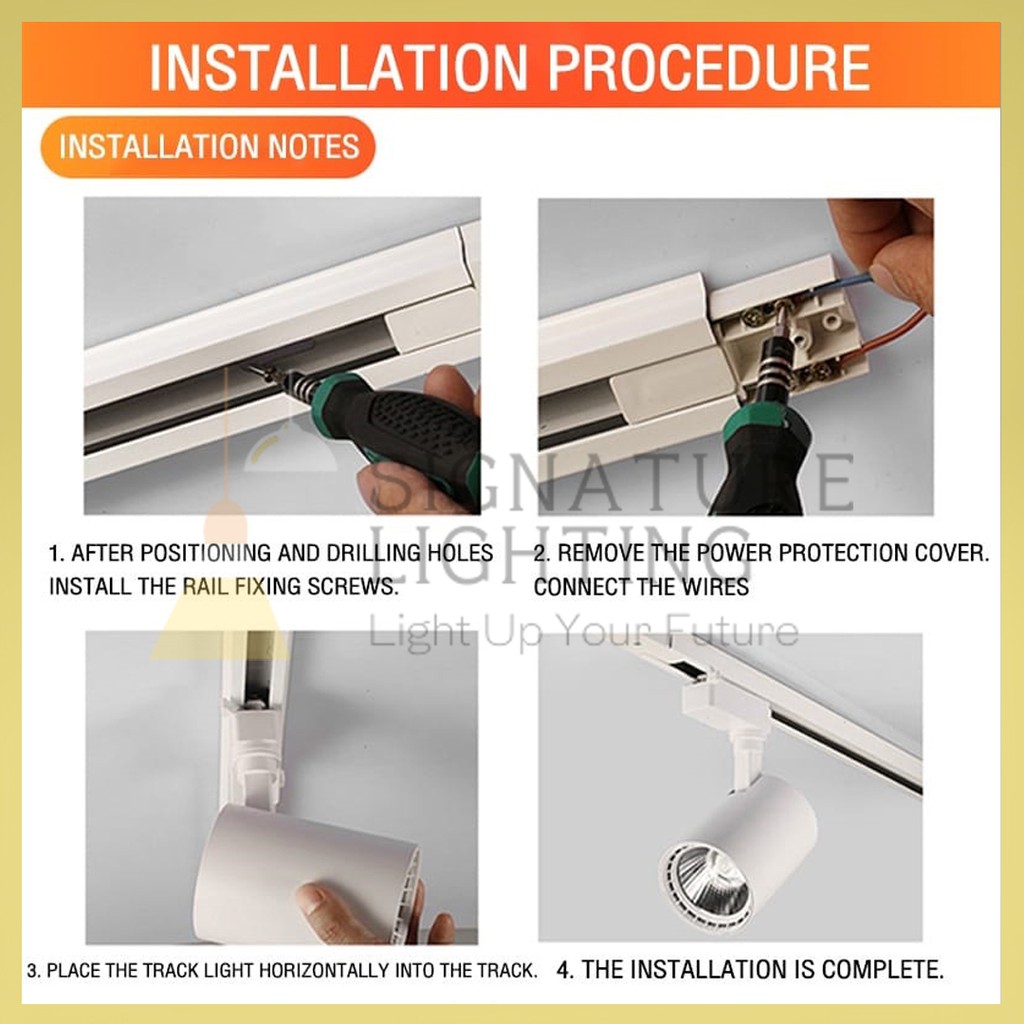 INSTALLATION PROCEDURE

INSTALLATION NOTES

SIGNATURE LIGHTING
Light Up Your Future

1. AFTER POSITIONING AND DRILLING HOLES INSTALL THE RAIL FIXING SCREWS.

2. REMOVE THE POWER PROTECTION COVER. CONNECT THE WIRES

3. PLACE THE TRACK LIGHT HORIZONTALLY INTO THE TRACK.

4. THE INSTALLATION IS COMPLETE.