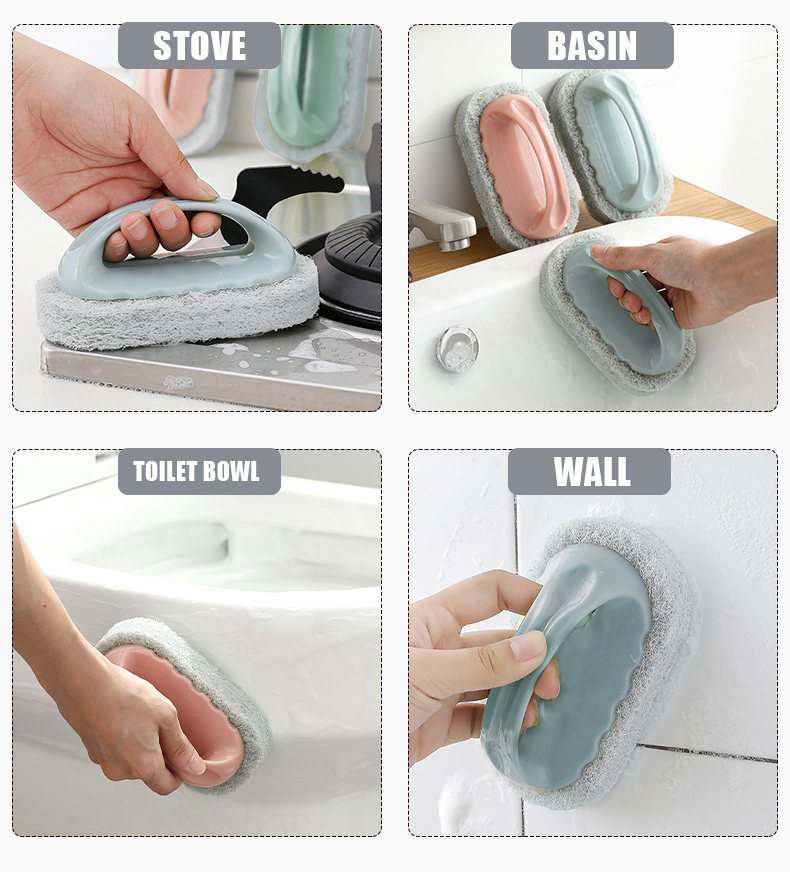 STOVE

BASIN

TOILET BOWL

WALL