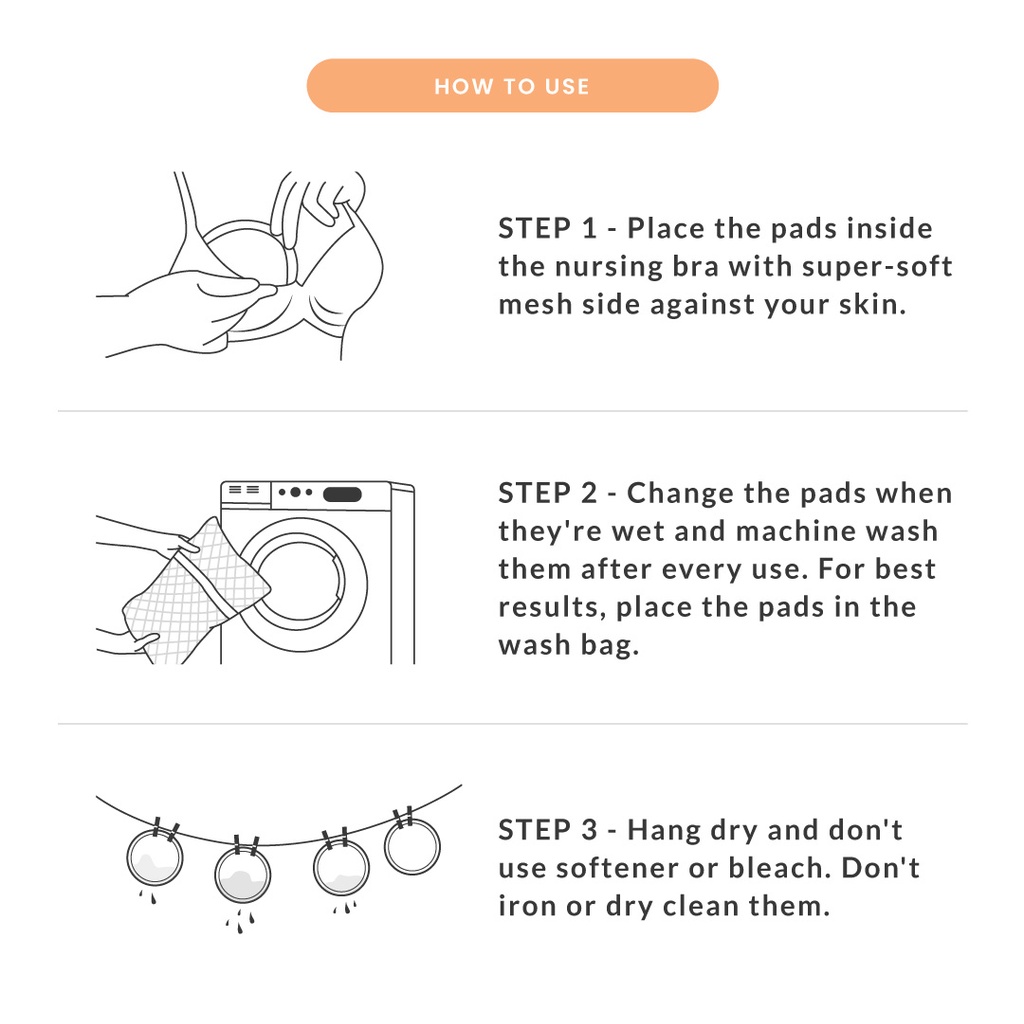 HOW TO USE

STEP 1 - Place the pads inside the nursing bra with super-soft mesh side against your skin.

STEP 2 - Change the pads when they're wet and machine wash them after every use. For best results, place the pads in the wash bag.

STEP 3 - Hang dry and don't use softener or bleach. Don't iron or dry clean them.