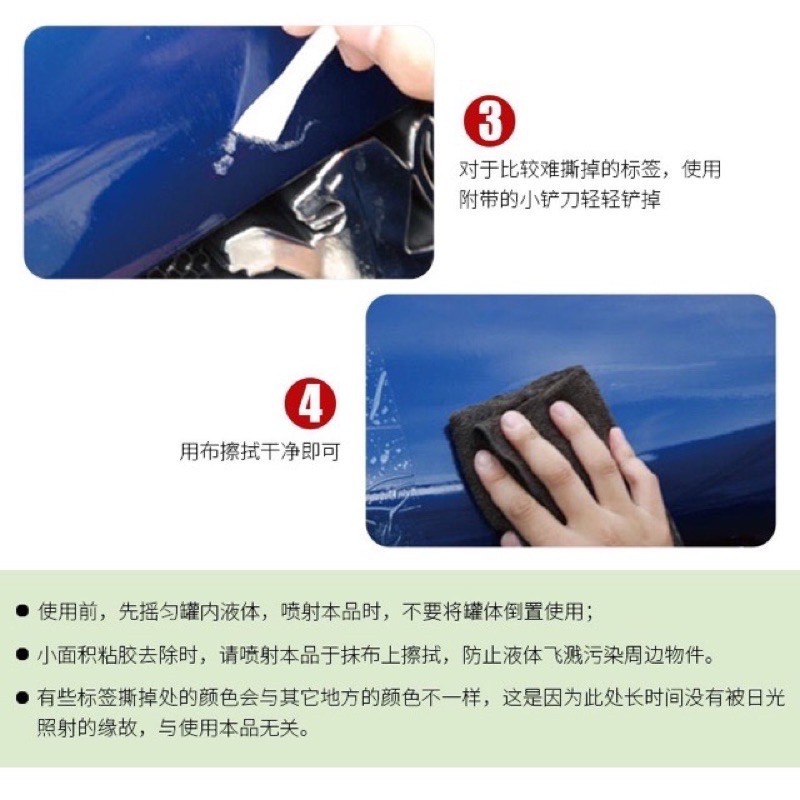 3

对于比较难撕掉的标签，使用附带的小铲刀轻轻铲掉

4

用布擦拭干净即可

● 使用前，先摇匀罐内液体，喷射本品时，不要将罐体倒置使用；

● 小面积粘胶去除时，请喷射本品于抹布上擦拭，防止液体飞溅污染周边物件。

● 有些标签撕掉处的颜色会与其它地方的颜色不一样，这是因为此处长时间没有被日光照射的缘故，与使用本品无关。