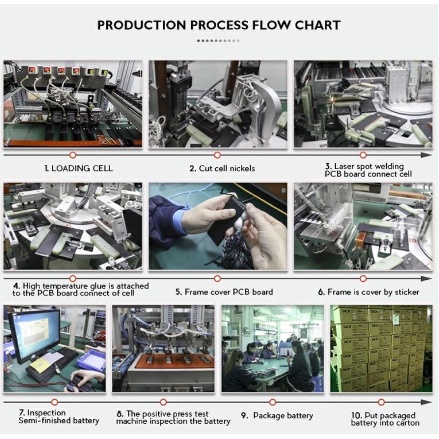 PRODUCTION PROCESS FLOW CHART

1. LOADING CELL

2. Cut cell nickels

3. Laser spot welding PCB board connect cell

4. High temperature glue is attached to the PCB board connect of cell

5. Frame cover PCB board

6. Frame is cover by sticker

7. Inspection Semi-finished battery

8. The positive press test machine inspection the battery

9. Package battery

10. Put packaged battery into carton