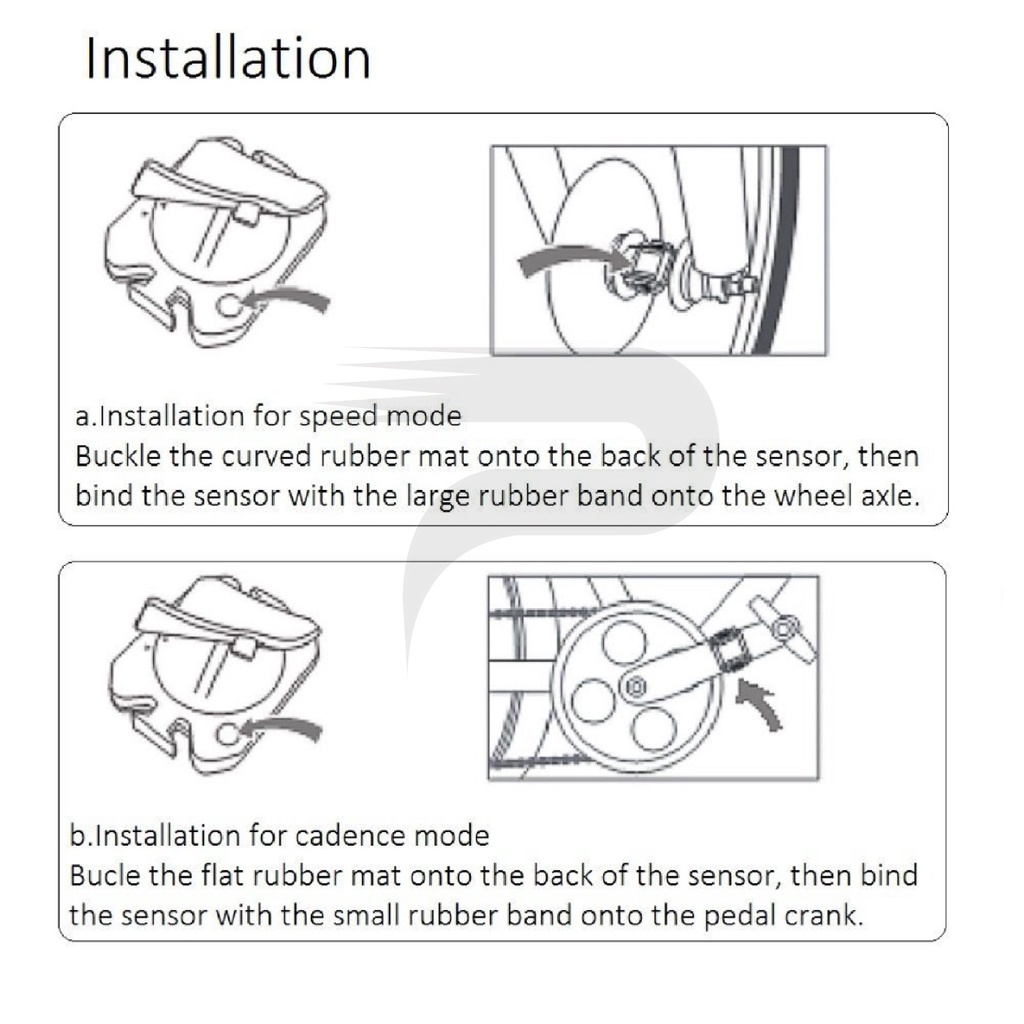 Installation

a.Installation for speed mode
Buckle the curved rubber mat onto the back of the sensor, then bind the sensor with the large rubber band onto the wheel axle.

b.Installation for cadence mode
Bucle the flat rubber mat onto the back of the sensor, then bind the sensor with the small rubber band onto the pedal crank.