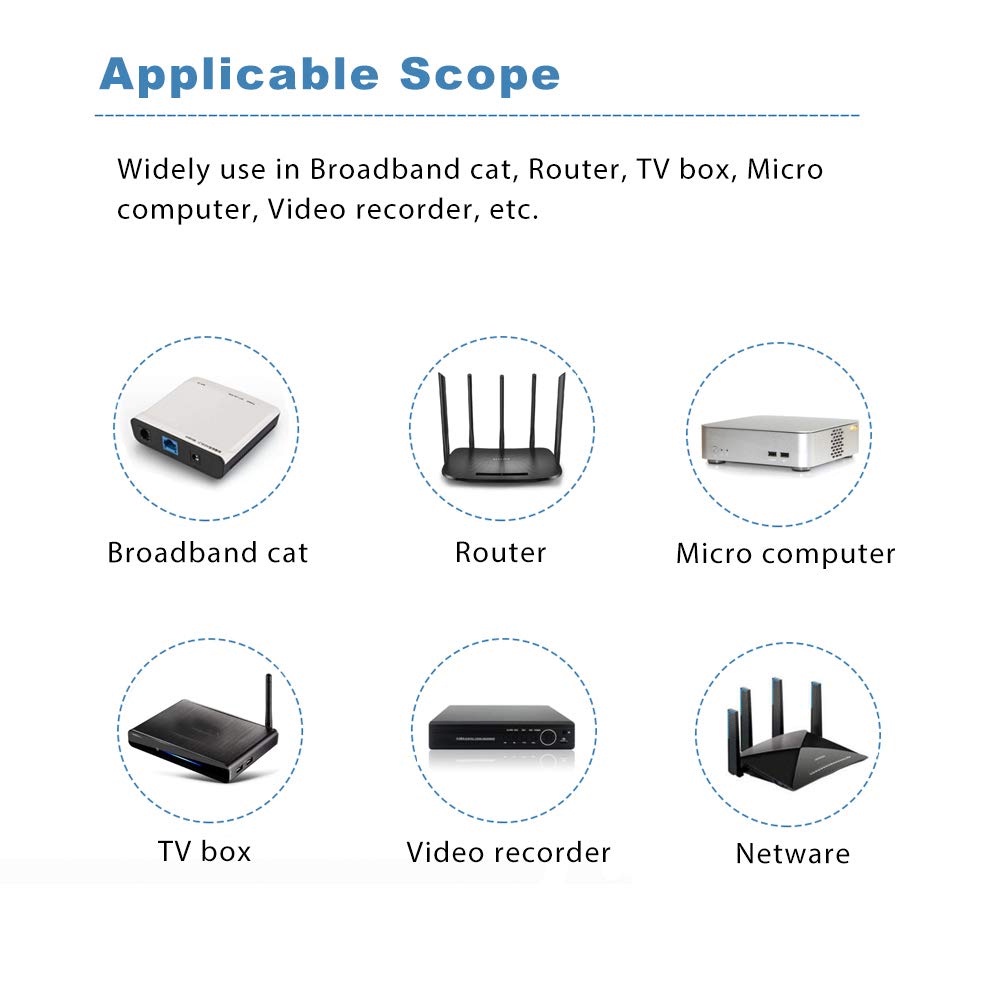 Applicable Scope

Widely use in Broadband cat, Router, TV box, Micro computer, Video recorder, etc.

Broadband cat

Router

Micro computer

TV box

Video recorder

Netware