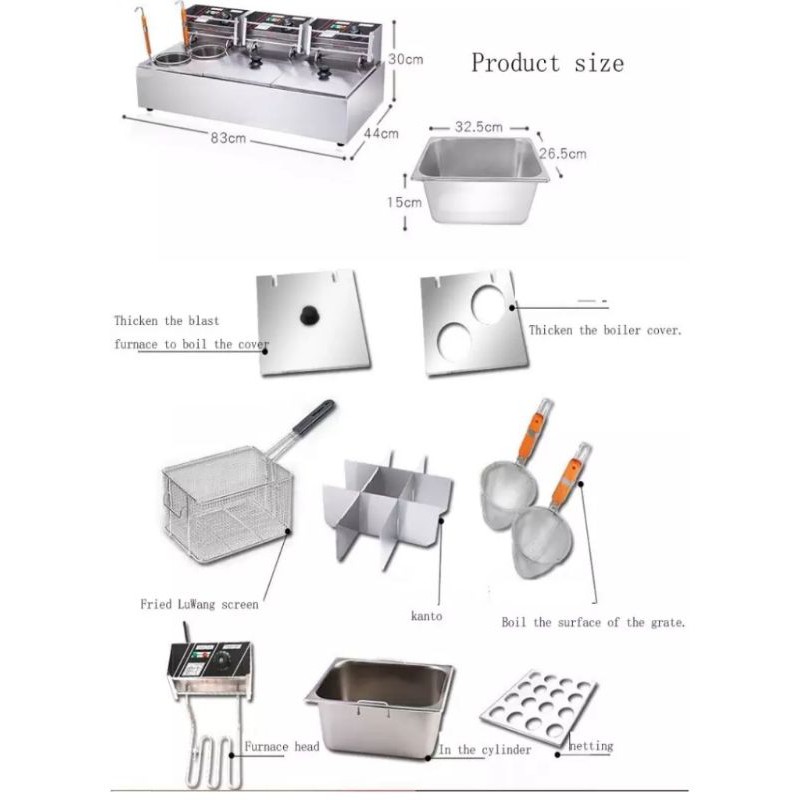 30cm

Product size

83cm

44cm

32.5cm

26.5cm

15cm

Thicken the blast furnace to boil the cover

Thicken the boiler cover.

Fried LuWang screen

kanto

Boil the surface of the grate.

Furnace head

In the cylinder

netting