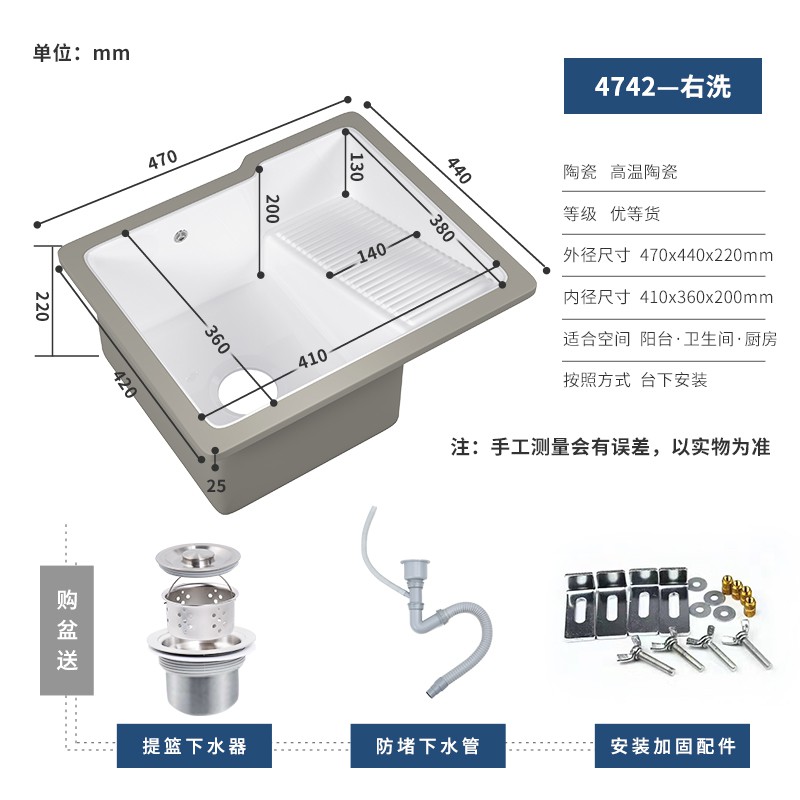 单位：mm

4742—右洗

470
440
130
200
380
140
220
360
410
420
25

陶瓷 高温陶瓷

等级 优等货

外径尺寸 470x440x220mm

内径尺寸 410x360x200mm

适合空间 阳台·卫生间·厨房

按照方式 台下安装

注：手工测量会有误差，以实物为准

购盆送

提篮下水器

防堵下水管

安装加固配件