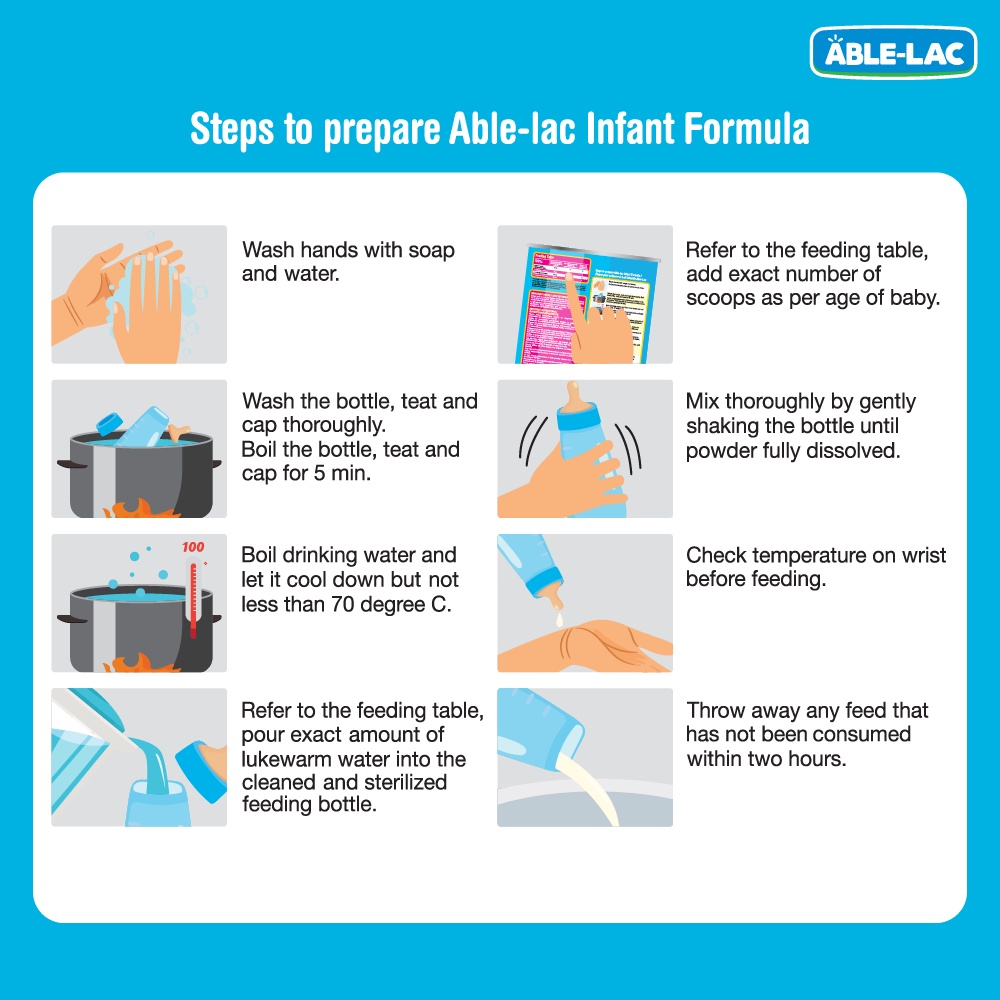 ABLE-LAC

Steps to prepare Able-lac Infant Formula

Wash hands with soap and water.

Wash the bottle, teat and cap thoroughly.
Boil the bottle, teat and cap for 5 min.

100

Boil drinking water and let it cool down but not less than 70 degree C.

Refer to the feeding table, pour exact amount of lukewarm water into the cleaned and sterilized feeding bottle.

Refer to the feeding table, add exact number of scoops as per age of baby.

Mix thoroughly by gently shaking the bottle until powder fully dissolved.

Check temperature on wrist before feeding.

Throw away any feed that has not been consumed within two hours.