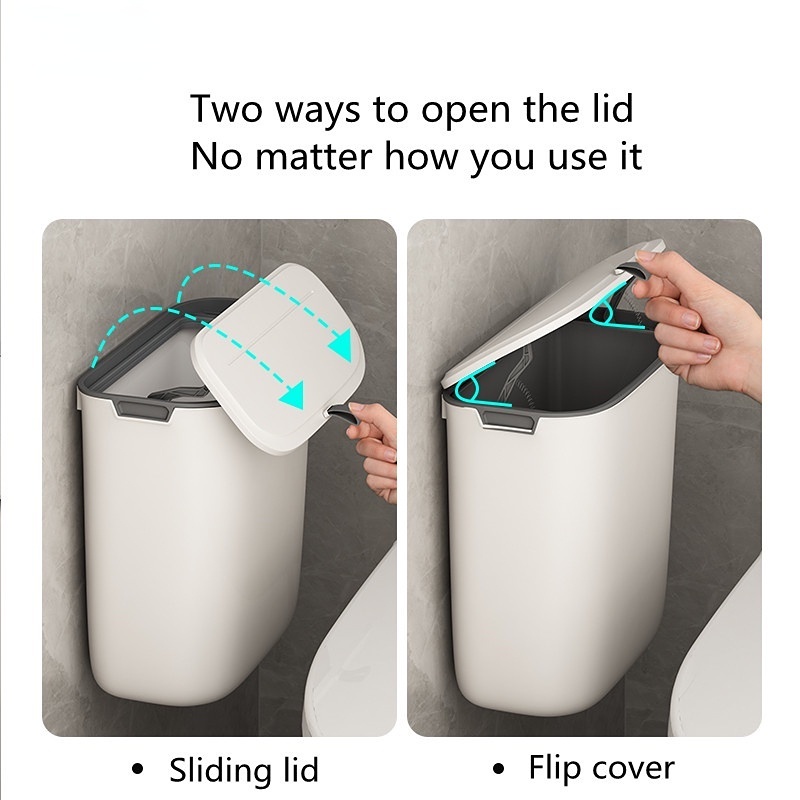 Two ways to open the lid
No matter how you use it

• Sliding lid

• Flip cover