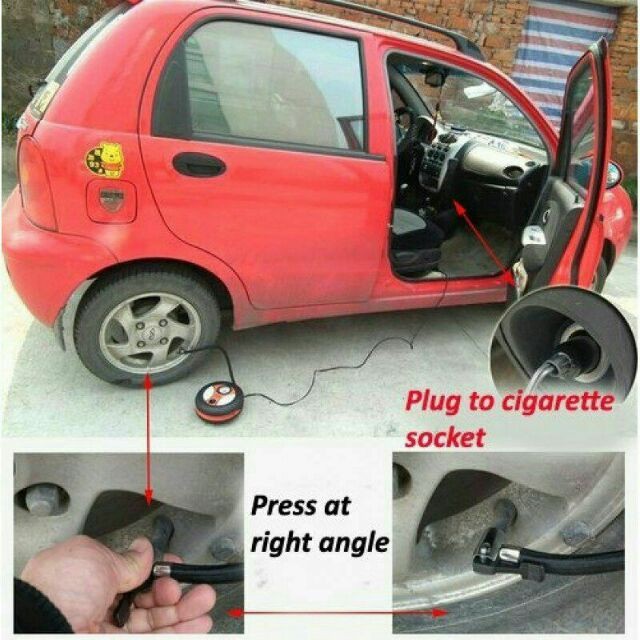 Plug to cigarette socket

Press at right angle