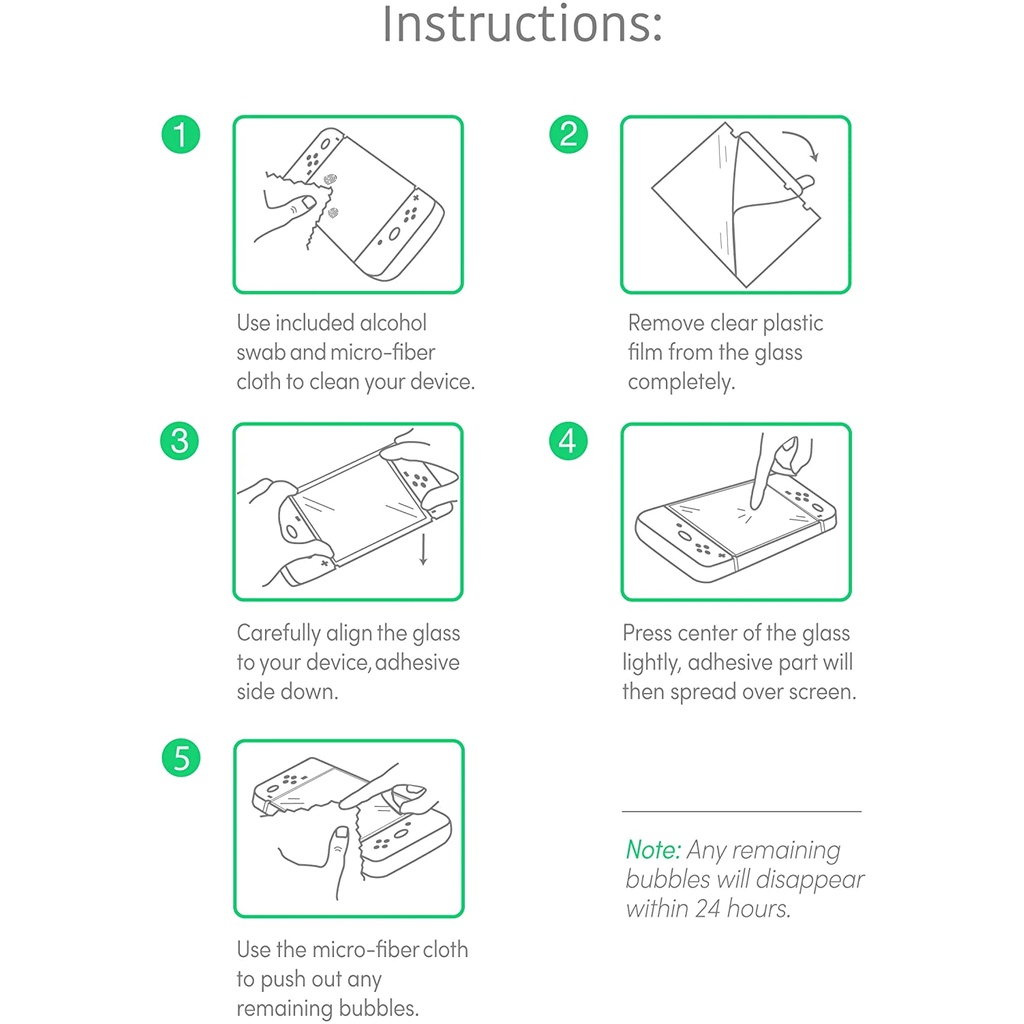 Instructions:

1

Use included alcohol swab and micro-fiber cloth to clean your device.

2

Remove clear plastic film from the glass completely.

3

Carefully align the glass to your device, adhesive side down.

4

Press center of the glass lightly, adhesive part will then spread over screen.

5

Use the micro-fiber cloth to push out any remaining bubbles.

Note: Any remaining bubbles will disappear within 24 hours.