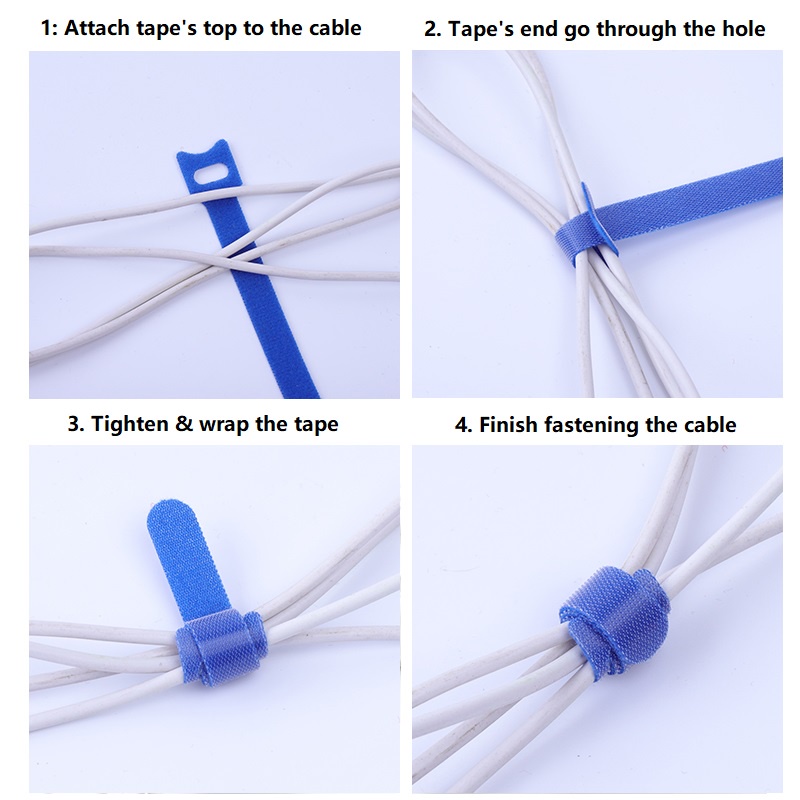 1: Attach tape's top to the cable

2. Tape's end go through the hole

3. Tighten & wrap the tape

4. Finish fastening the cable