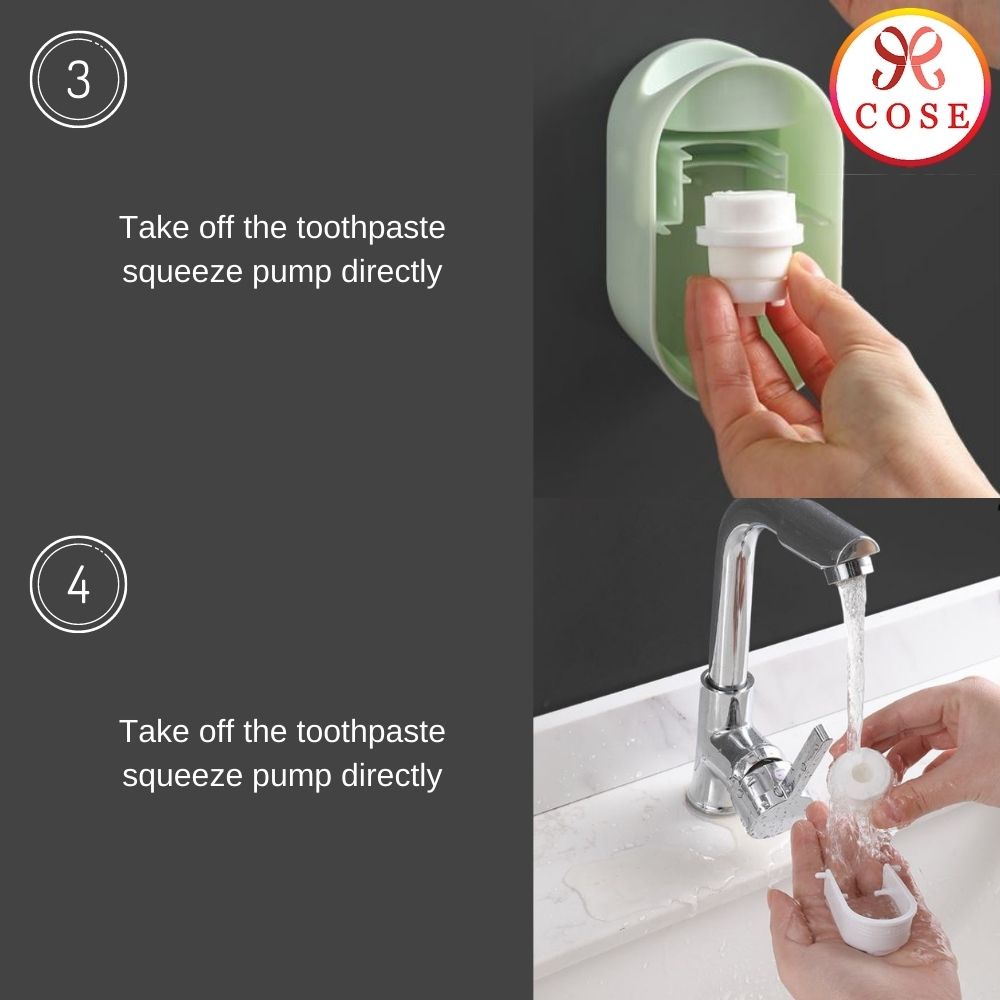 3

Take off the toothpaste squeeze pump directly

COSE

4

Take off the toothpaste squeeze pump directly