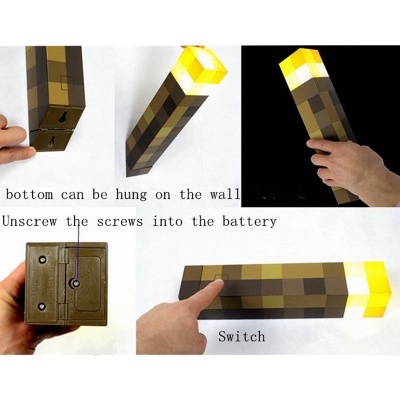 bottom can be hung on the wall

Unscrew the screws into the battery

Switch