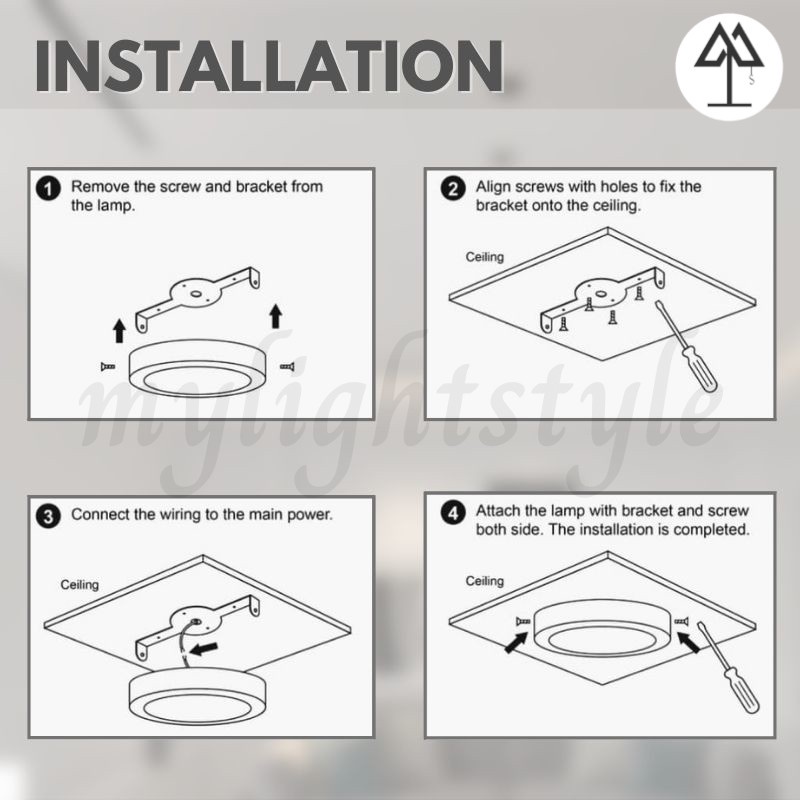 INSTALLATION

1 Remove the screw and bracket from the lamp.

2 Align screws with holes to fix the bracket onto the ceiling.

Ceiling

mylightstyle

3 Connect the wiring to the main power.

Ceiling

4 Attach the lamp with bracket and screw both side. The installation is completed.

Ceiling