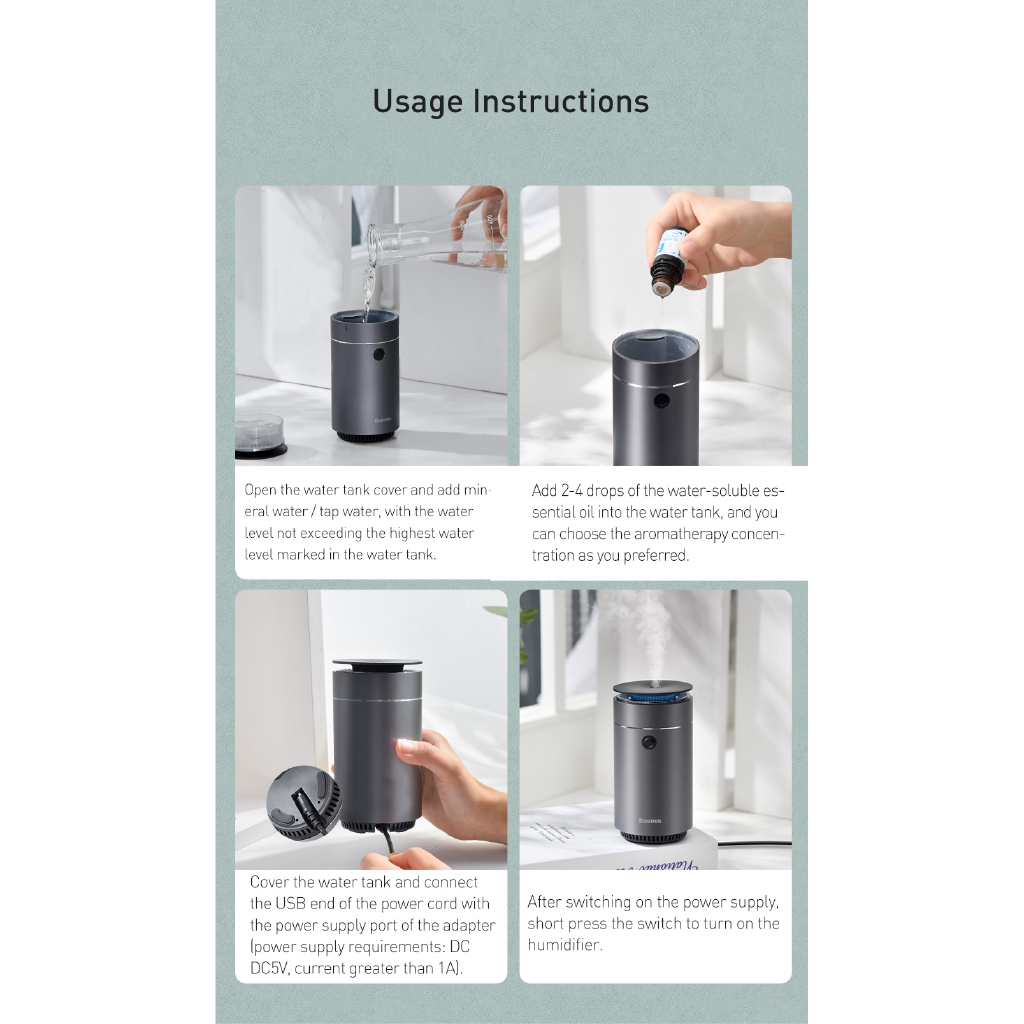 Usage Instructions

Baseus

Open the water tank cover and add mineral water / tap water, with the water level not exceeding the highest water level marked in the water tank.

Add 2-4 drops of the water-soluble essential oil into the water tank, and you can choose the aromatherapy concentration as you preferred.

Cover the water tank and connect the USB end of the power cord with the power supply port of the adapter (power supply requirements: DC DC5V, current greater than 1A).

Baseus

After switching on the power supply, short press the switch to turn on the humidifier.