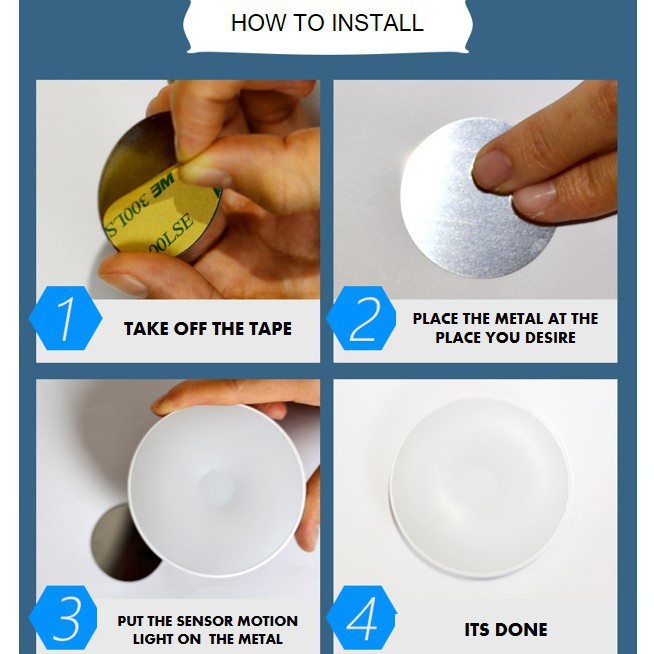 HOW TO INSTALL

3M 300LSE
300LSE

1
TAKE OFF THE TAPE

2
PLACE THE METAL AT THE PLACE YOU DESIRE

3
PUT THE SENSOR MOTION LIGHT ON THE METAL

4
ITS DONE