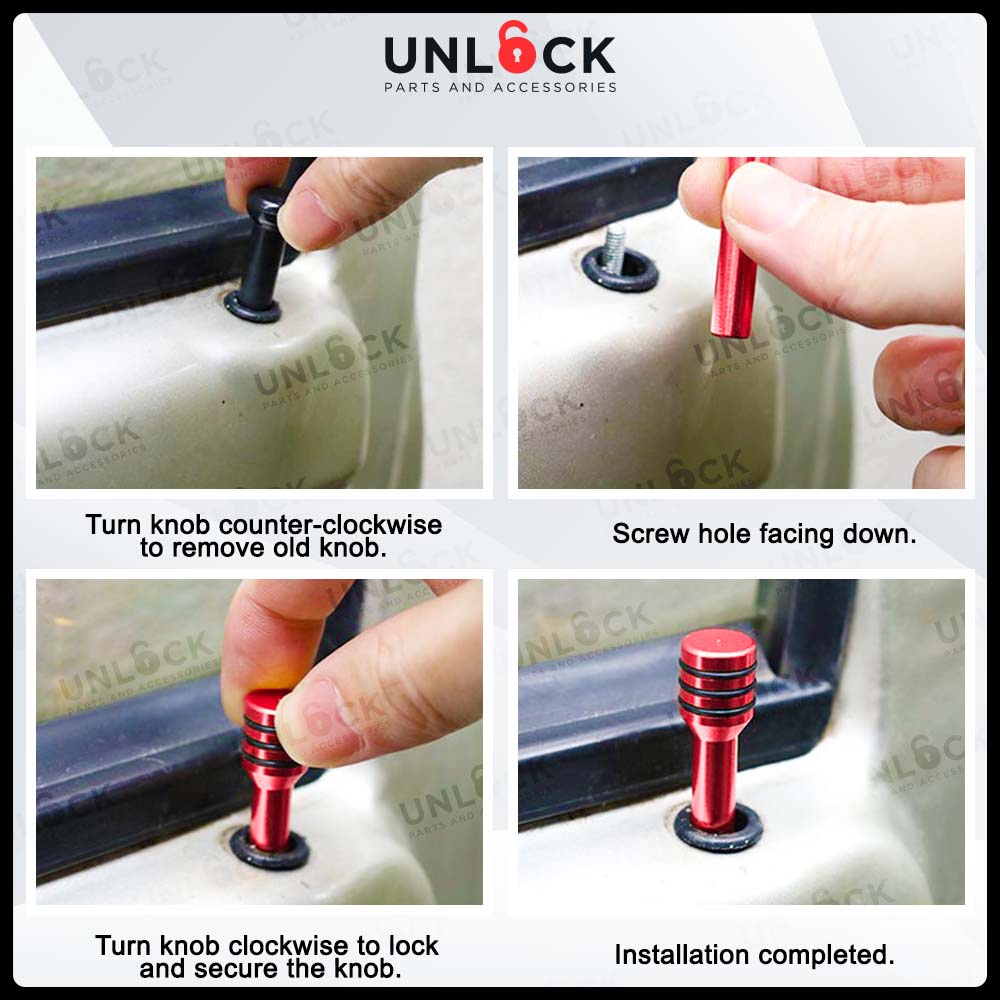 UNLOCK
PARTS AND ACCESSORIES

Turn knob counter-clockwise to remove old knob.

Screw hole facing down.

Turn knob clockwise to lock and secure the knob.

Installation completed.