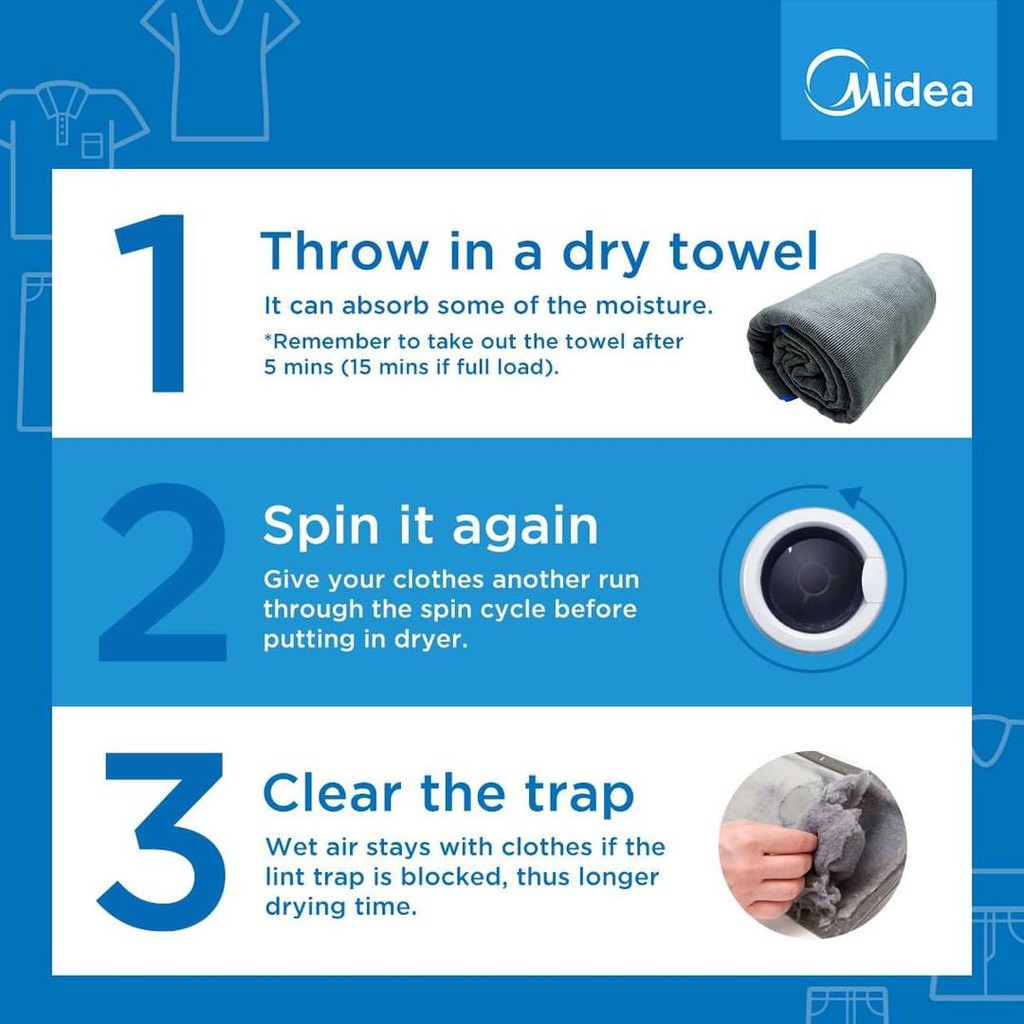 Midea

1

Throw in a dry towel

It can absorb some of the moisture.

*Remember to take out the towel after 5 mins (15 mins if full load).

2

Spin it again

Give your clothes another run through the spin cycle before putting in dryer.

3

Clear the trap

Wet air stays with clothes if the lint trap is blocked, thus longer drying time.