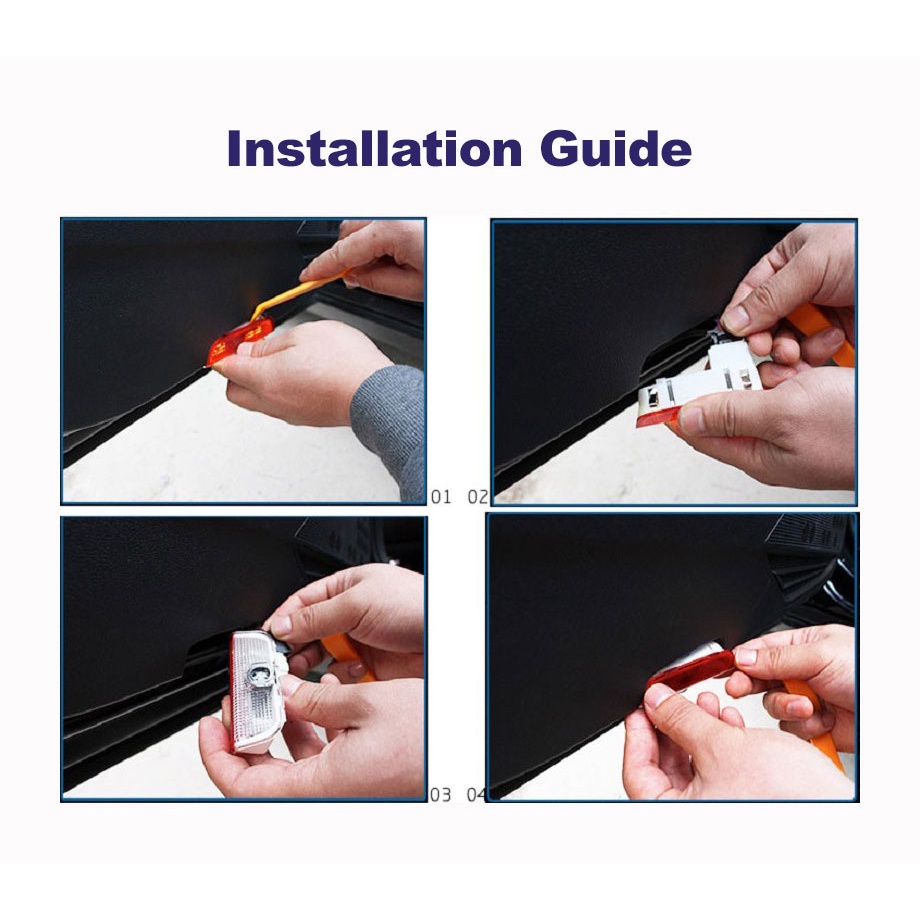 Installation Guide

01 02

03 04