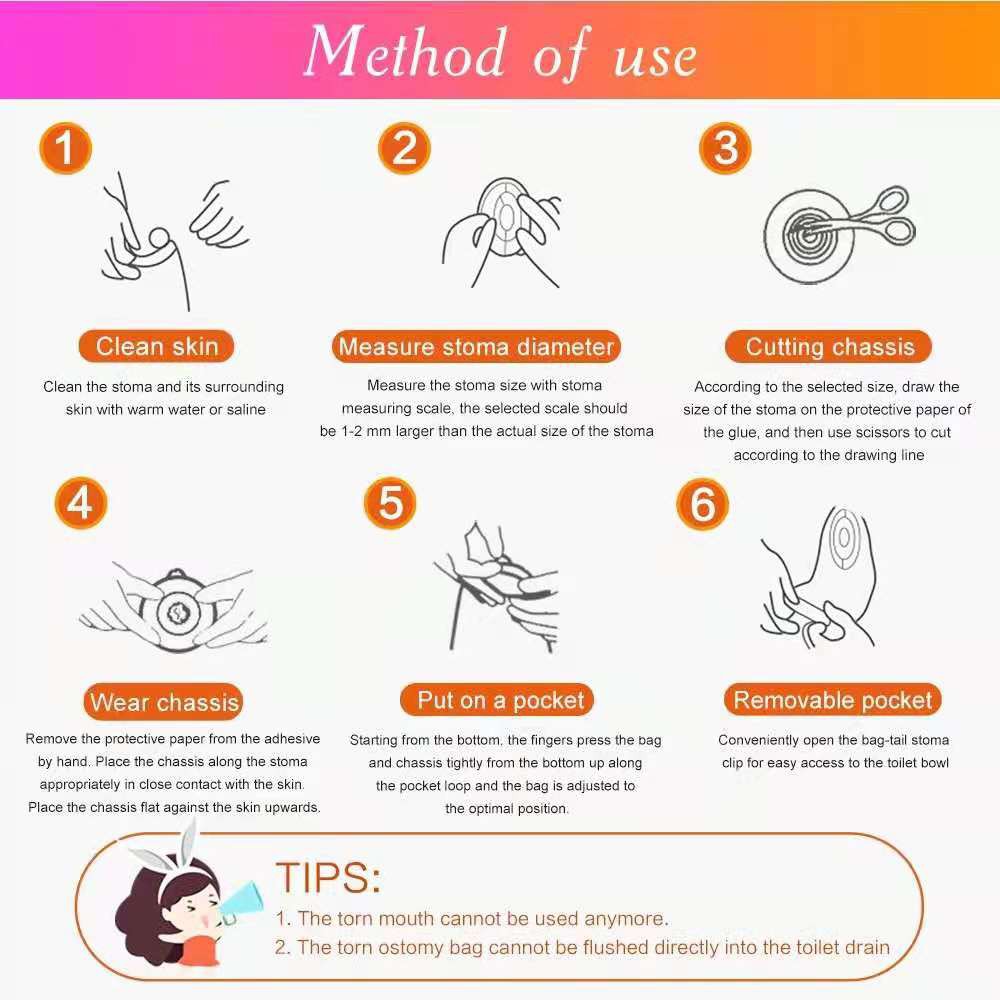 Method of use

1

Clean skin

Clean the stoma and its surrounding skin with warm water or saline

2

Measure stoma diameter

Measure the stoma size with stoma measuring scale, the selected scale should be 1-2 mm larger than the actual size of the stoma

3

Cutting chassis

According to the selected size, draw the size of the stoma on the protective paper of the glue, and then use scissors to cut according to the drawing line

4

Wear chassis

Remove the protective paper from the adhesive by hand. Place the chassis along the stoma appropriately in close contact with the skin. Place the chassis flat against the skin upwards.

5

Put on a pocket

Starting from the bottom, the fingers press the bag and chassis tightly from the bottom up along the pocket loop and the bag is adjusted to the optimal position.

6

Removable pocket

Conveniently open the bag-tail stoma clip for easy access to the toilet bowl

TIPS:
1. The torn mouth cannot be used anymore.
2. The torn ostomy bag cannot be flushed directly into the toilet drain