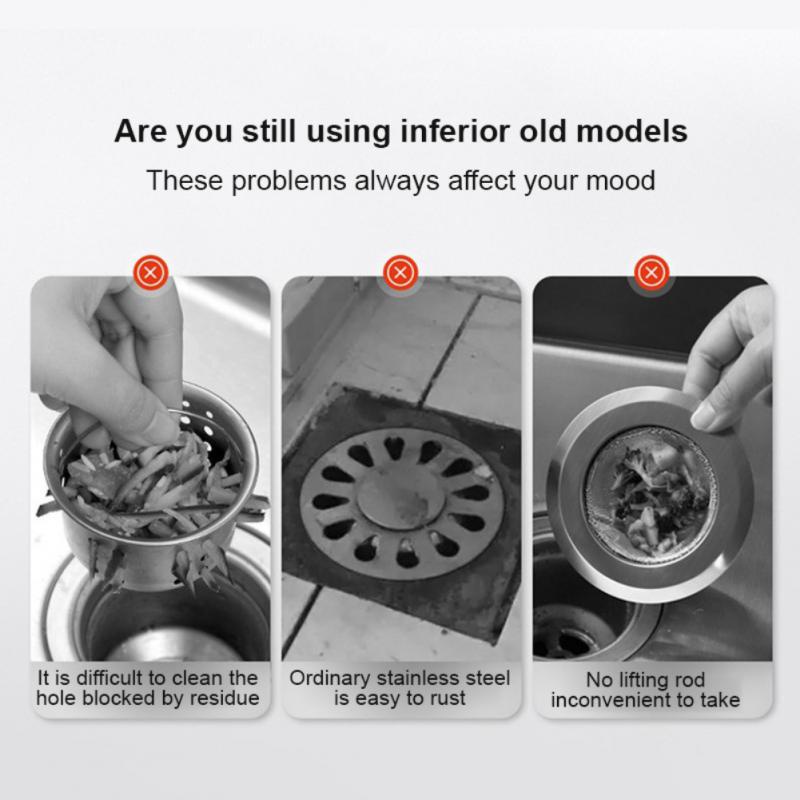 Are you still using inferior old models

These problems always affect your mood

It is difficult to clean the hole blocked by residue

Ordinary stainless steel is easy to rust

No lifting rod inconvenient to take