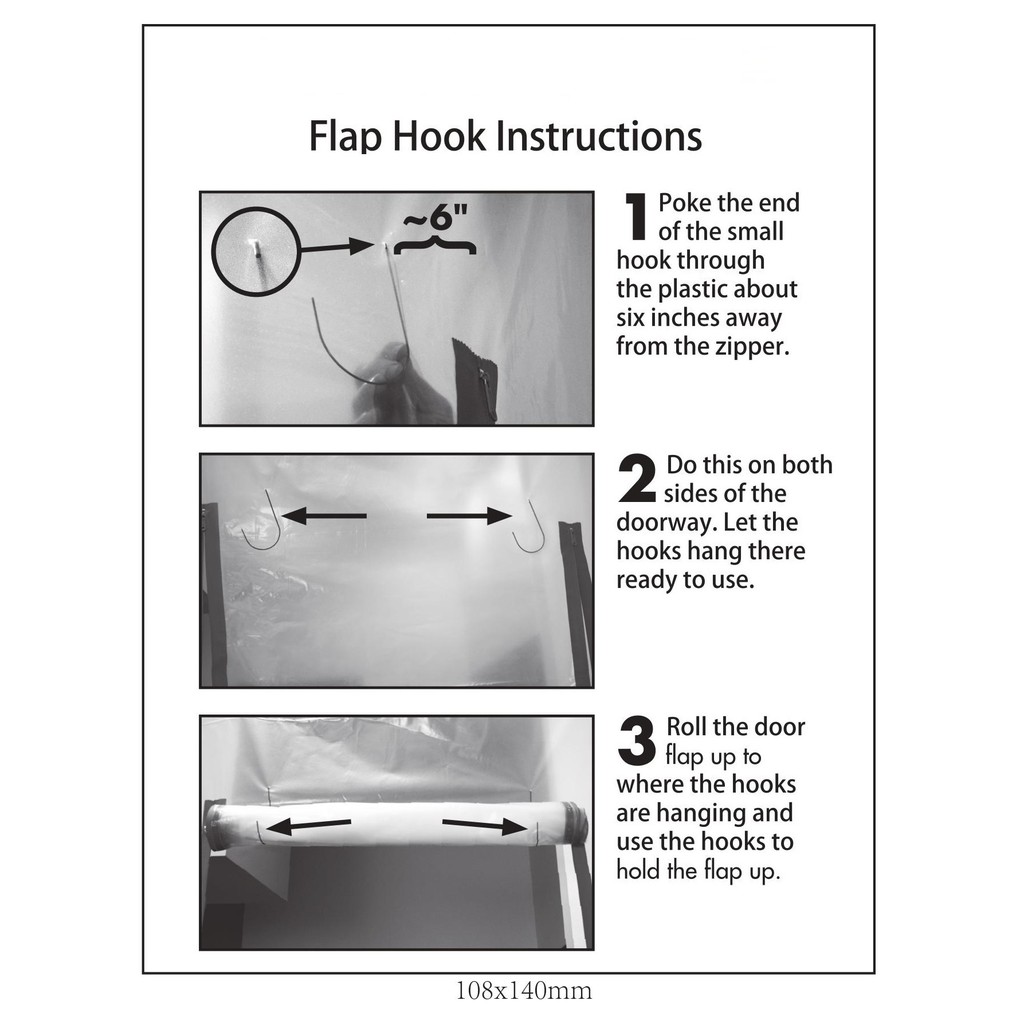 Flap Hook Instructions

~6"

1 Poke the end of the small hook through the plastic about six inches away from the zipper.

2 Do this on both sides of the doorway. Let the hooks hang there ready to use.

3 Roll the door flap up to where the hooks are hanging and use the hooks to hold the flap up.

108x140mm