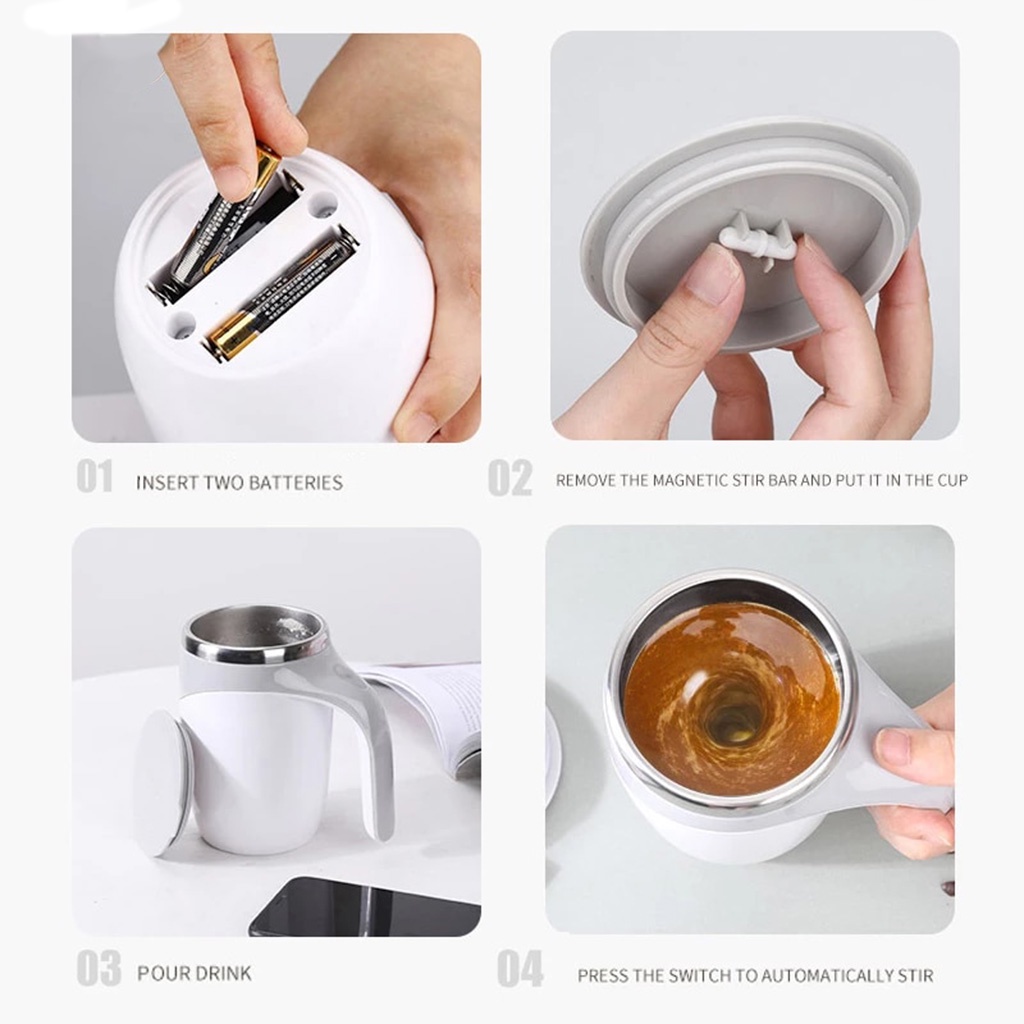 01 INSERT TWO BATTERIES

02 REMOVE THE MAGNETIC STIR BAR AND PUT IT IN THE CUP

03 POUR DRINK

04 PRESS THE SWITCH TO AUTOMATICALLY STIR