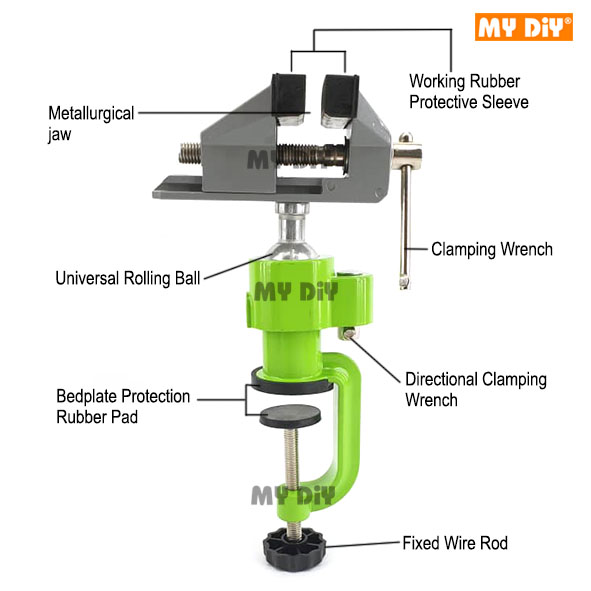 MY DiY®

Working Rubber Protective Sleeve

Metallurgical jaw

MY DiY

Clamping Wrench

Universal Rolling Ball

MY DiY

Directional Clamping Wrench

Bedplate Protection Rubber Pad

MY DiY

Fixed Wire Rod