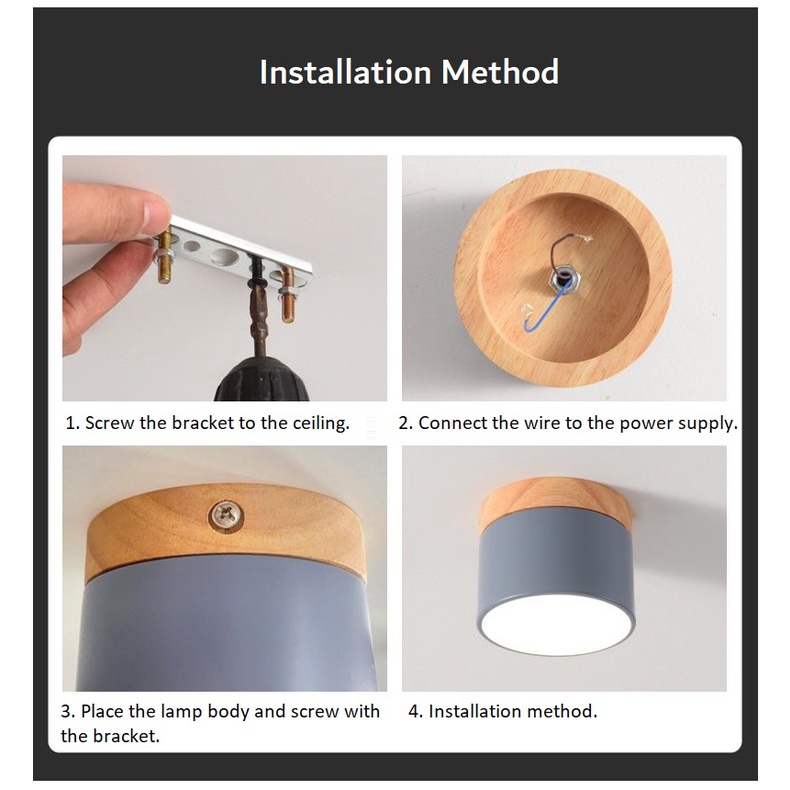 Installation Method

1. Screw the bracket to the ceiling.

2. Connect the wire to the power supply.

3. Place the lamp body and screw with the bracket.

4. Installation method.